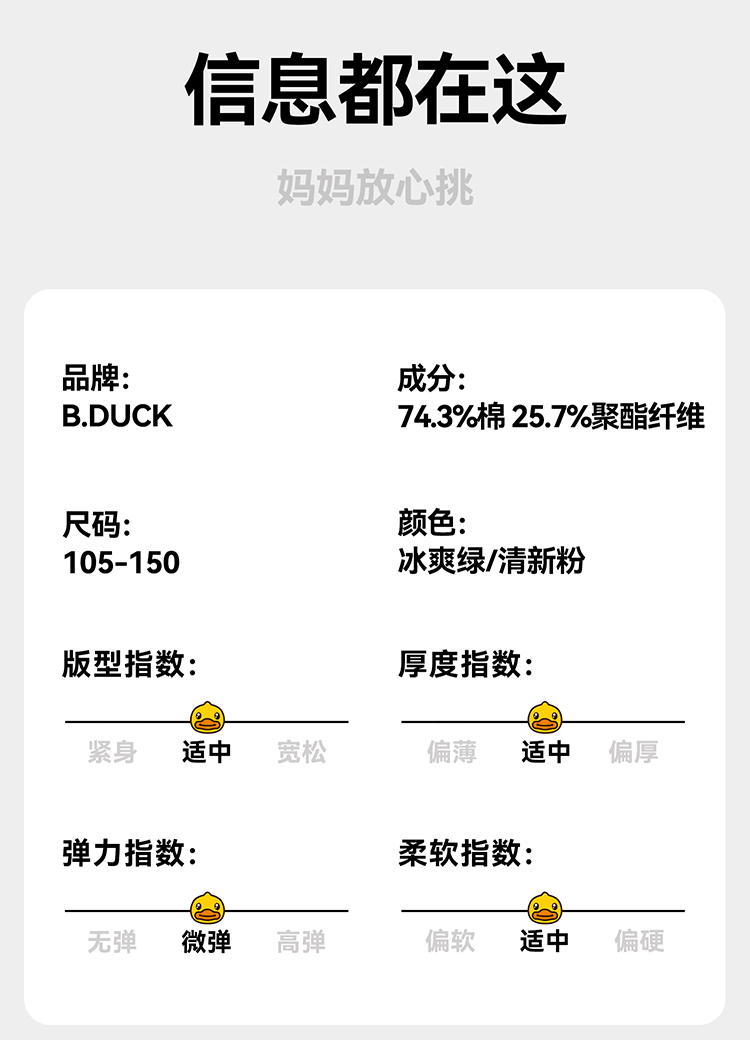 信息都在这

妈妈放心挑

品牌:
B.DUCK

尺码:
105-150

版型指数:
紧身 适中 宽松

弹力指数:
无弹 微弹 高弹

成分:
74.3%棉 25.7%聚酯纤维

颜色:
冰爽绿/清新粉

厚度指数:
偏薄 适中 偏厚

柔软指数:
偏软 适中 偏硬