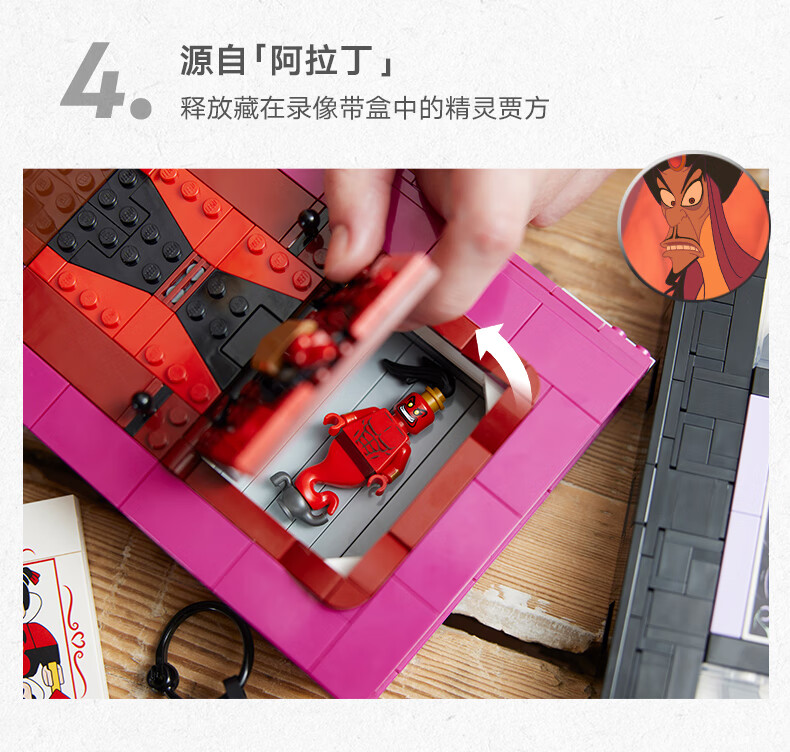 4.

源自「阿拉丁」

释放藏在录像带盒中的精灵贾方