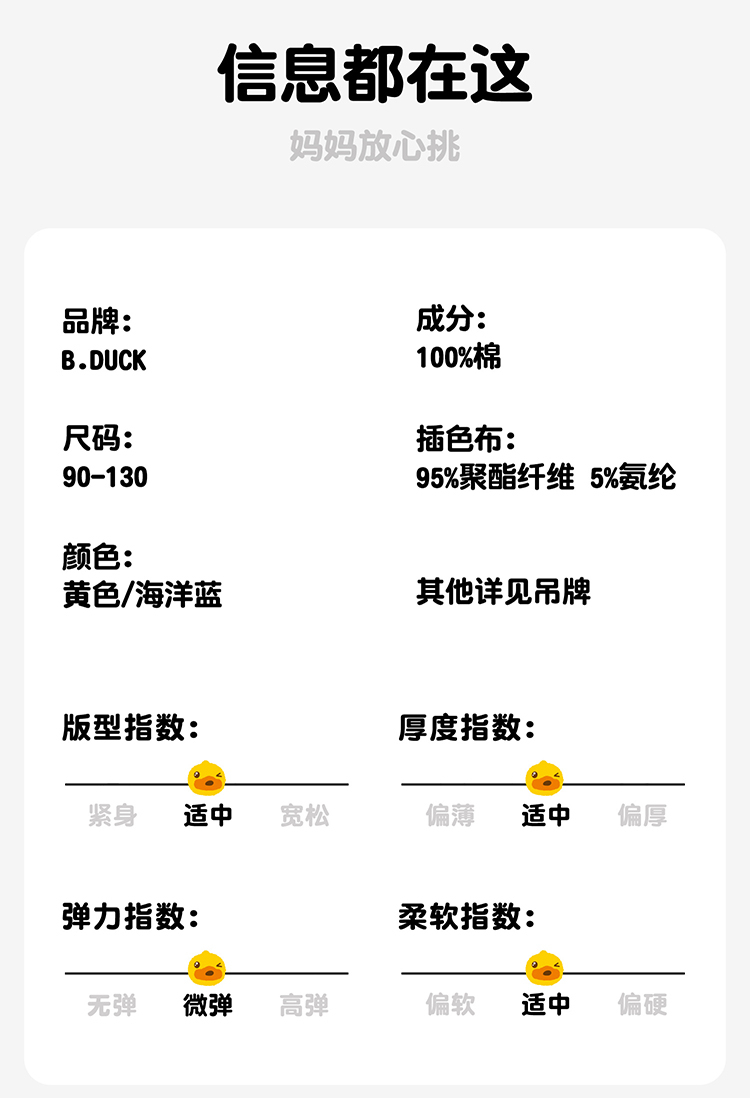 信息都在这

妈妈放心挑

品牌:
B.DUCK

尺码:
90-130

颜色:
黄色/海洋蓝

成分:
100%棉

插色布:
95%聚酯纤维 5%氨纶

其他详见吊牌

版型指数:
紧身 适中 宽松

厚度指数:
偏薄 适中 偏厚

弹力指数:
无弹 微弹 高弹

柔软指数:
偏软 适中 偏硬