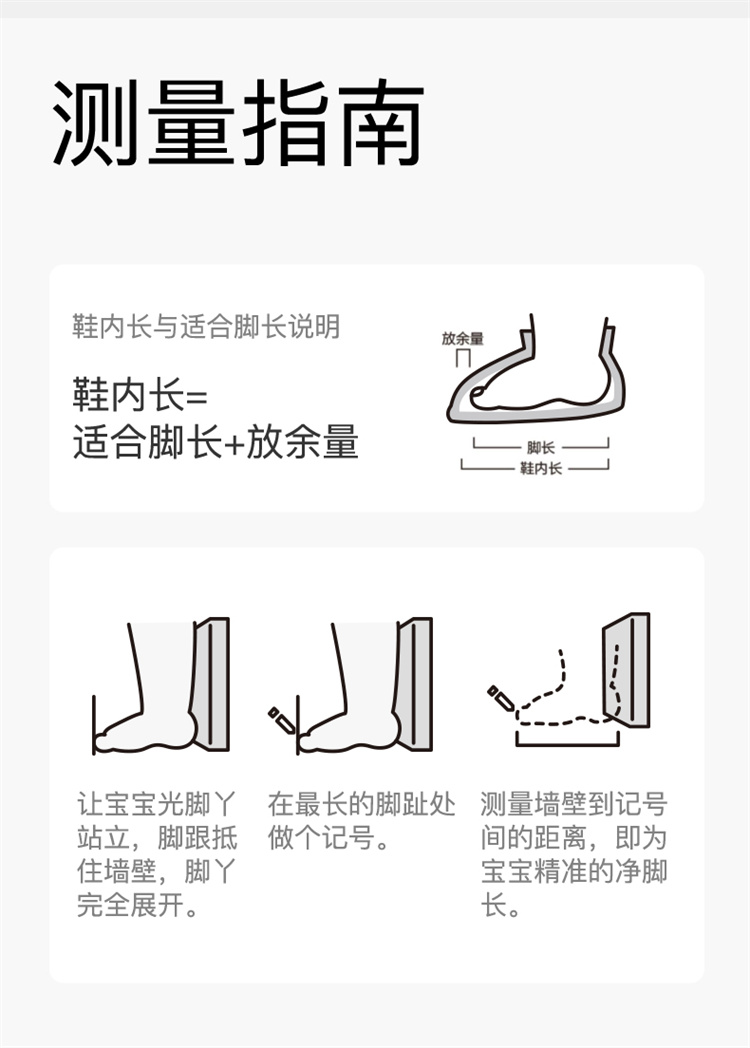 测量指南

鞋内长与适合脚长说明

鞋内长=
适合脚长+放余量

放余量

脚长
鞋内长

让宝宝光脚丫站立，脚跟抵住墙壁，脚丫完全展开。

在最长的脚趾处做个记号。

测量墙壁到记号间的距离，即为宝宝精准的净脚长。