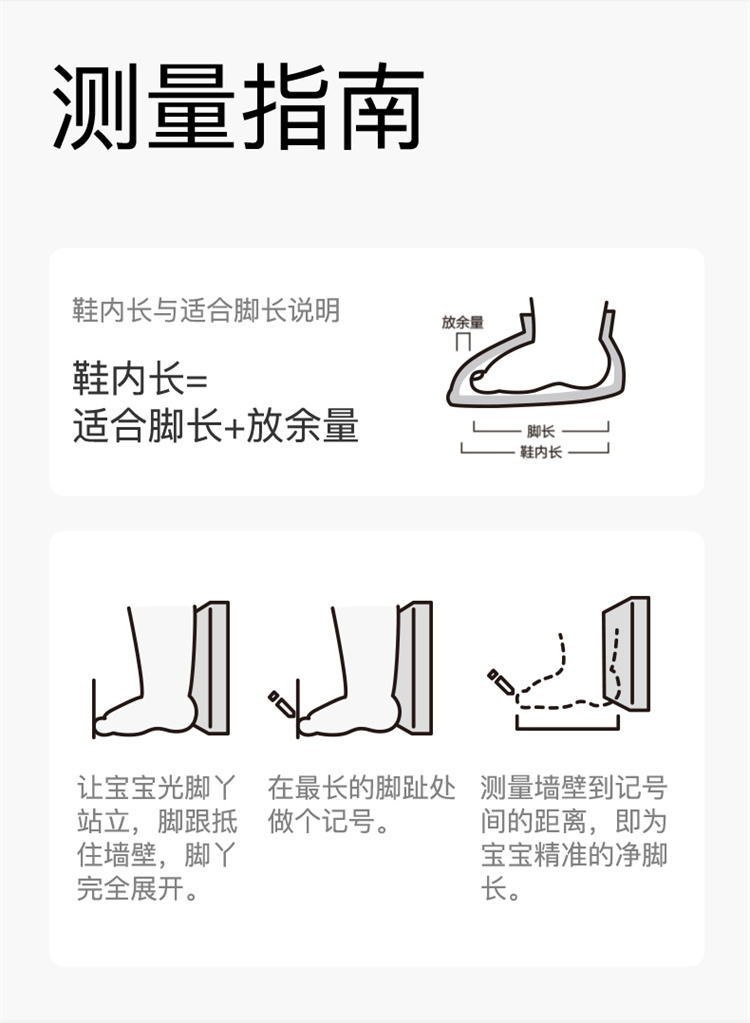 测量指南

鞋内长与适合脚长说明

鞋内长=
适合脚长+放余量

放余量

脚长

鞋内长

让宝宝光脚丫站立，脚跟抵住墙壁，脚丫完全展开。

在最长的脚趾处做个记号。

测量墙壁到记号间的距离，即为宝宝精准的净脚长。