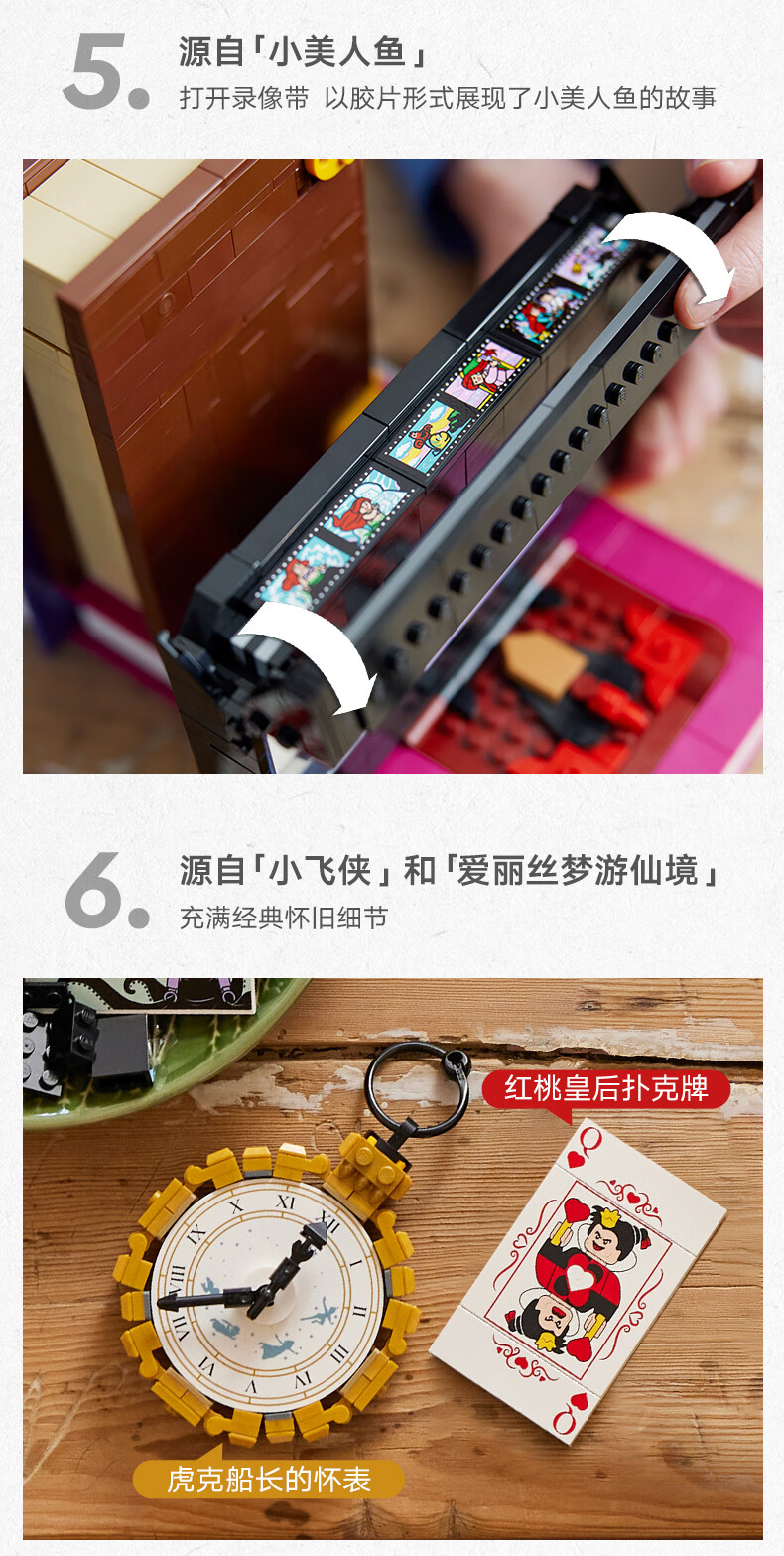 5.
源自「小美人鱼」
打开录像带 以胶片形式展现了小美人鱼的故事

6.
源自「小飞侠」和「爱丽丝梦游仙境」
充满经典怀旧细节

红桃皇后扑克牌

Q

Q

XII
I
II
III
IIII
V
VI
VII
VIII
IX
X
XI

虎克船长的怀表