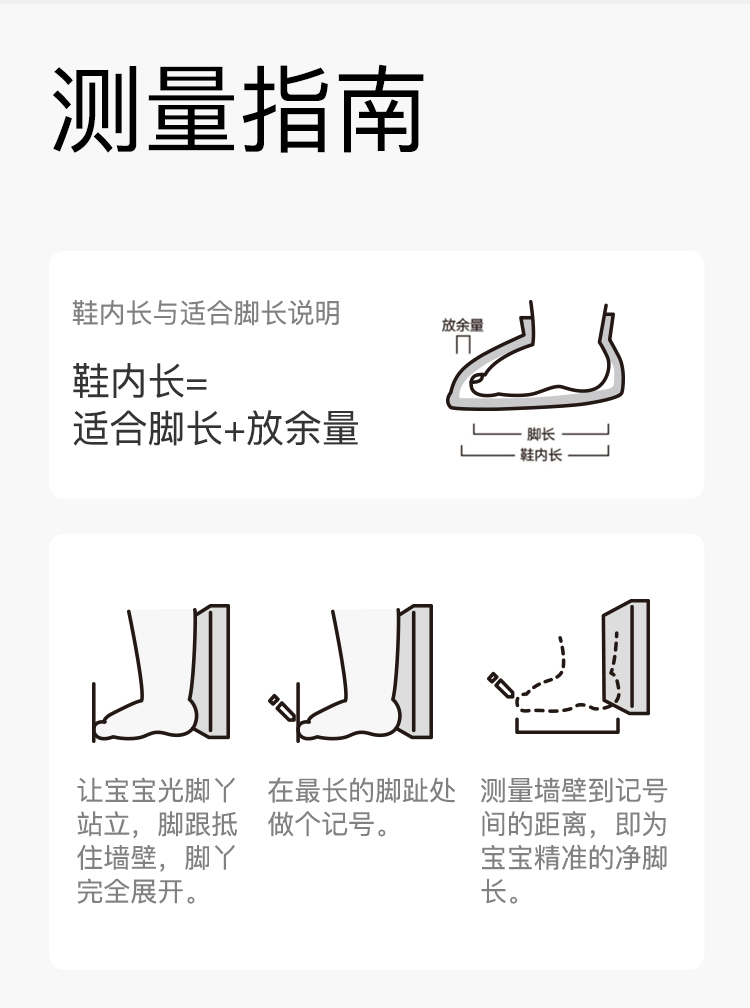 测量指南

鞋内长与适合脚长说明

鞋内长=
适合脚长+放余量

放余量
脚长
鞋内长

让宝宝光脚丫站立，脚跟抵住墙壁，脚丫完全展开。

在最长的脚趾处做个记号。

测量墙壁到记号间的距离，即为宝宝精准的净脚长。