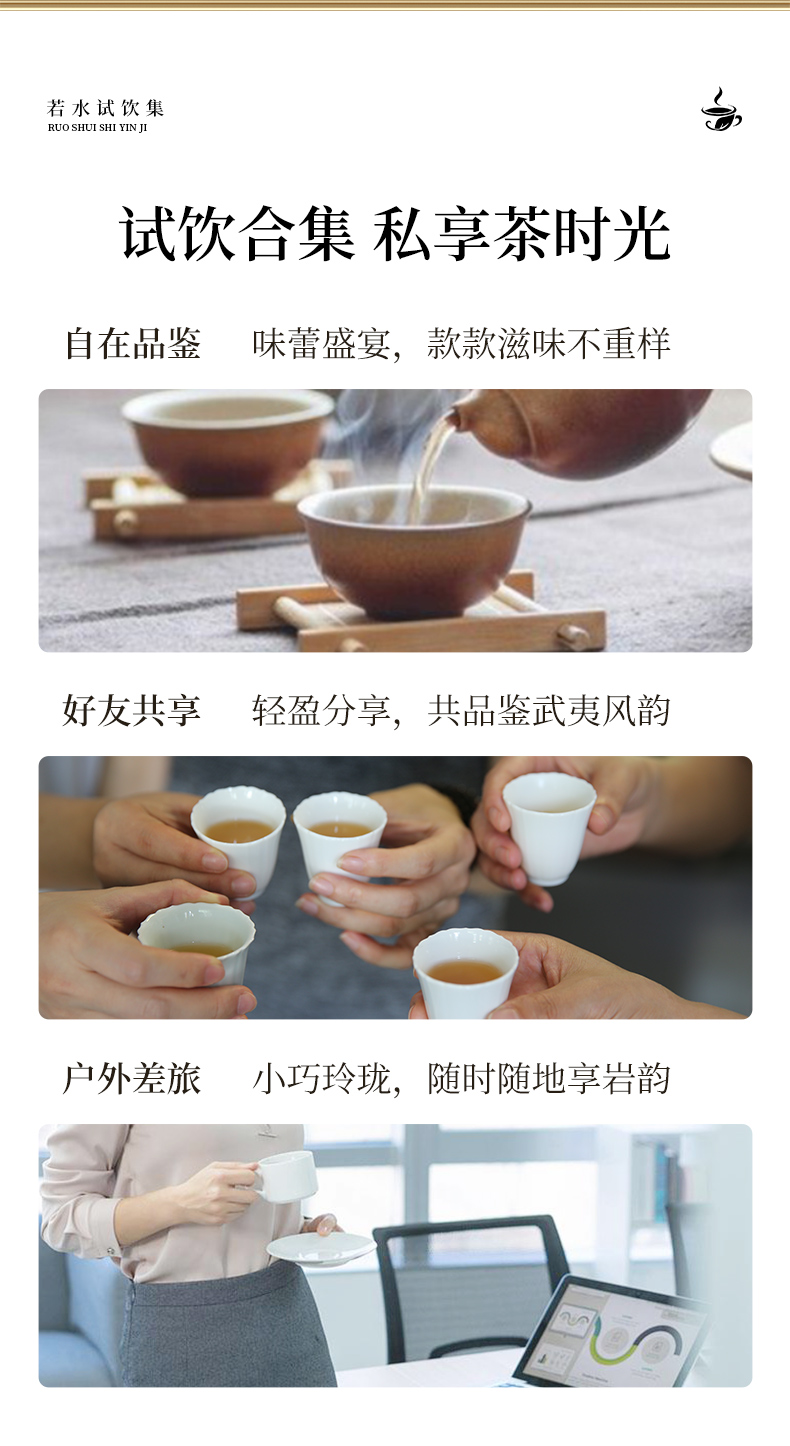 若水试饮集
RUO SHUI SHI YIN JI

试饮合集 私享茶时光

自在品鉴 味蕾盛宴，款款滋味不重样

好友共享 轻盈分享，共品鉴武夷风韵

户外差旅 小巧玲珑，随时随地享岩韵