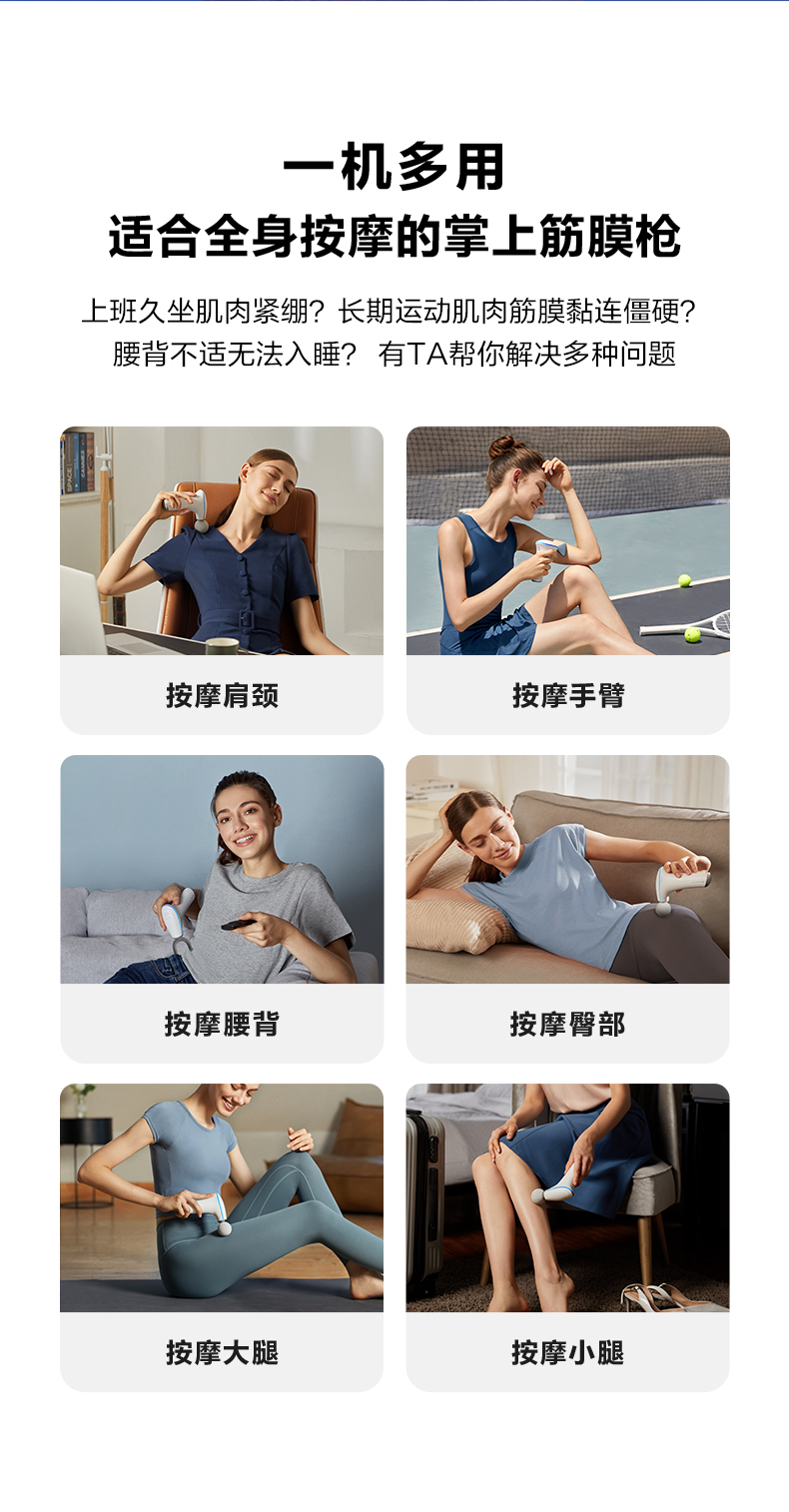 一机多用
适合全身按摩的掌上筋膜枪

上班久坐肌肉紧绷？长期运动肌肉筋膜黏连僵硬？
腰背不适无法入睡？ 有TA帮你解决多种问题

按摩肩颈

按摩手臂

按摩腰背

按摩臀部

按摩大腿

按摩小腿