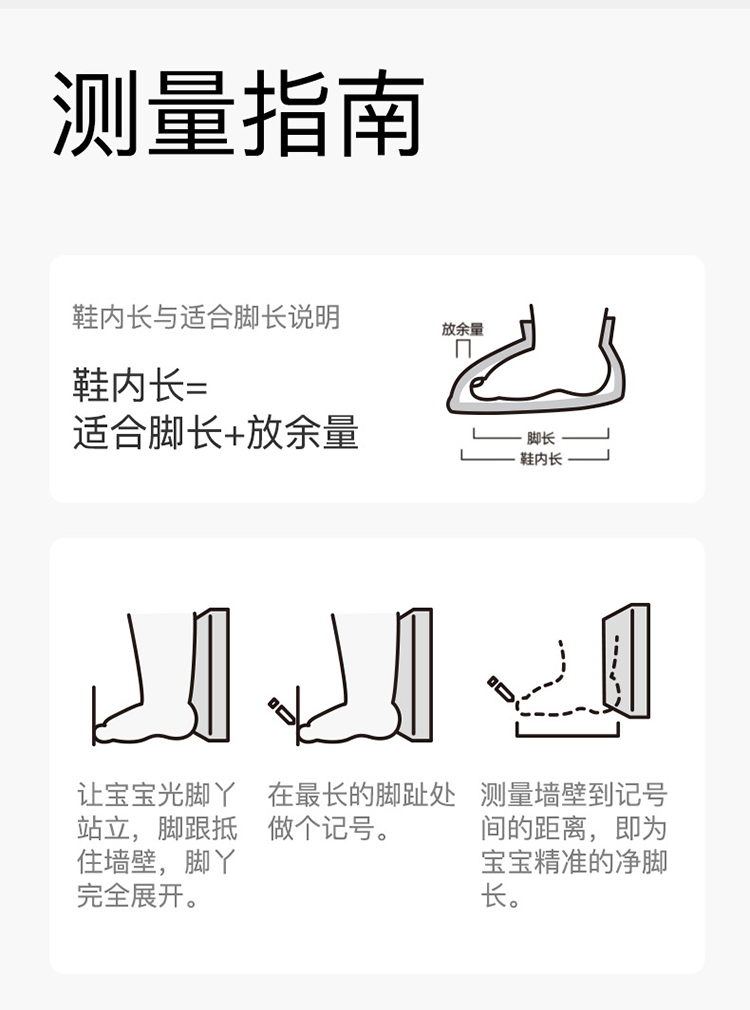 测量指南

鞋内长与适合脚长说明

鞋内长=
适合脚长+放余量

放余量

脚长
鞋内长

让宝宝光脚丫站立，脚跟抵住墙壁，脚丫完全展开。

在最长的脚趾处做个记号。

测量墙壁到记号间的距离，即为宝宝精准的净脚长。