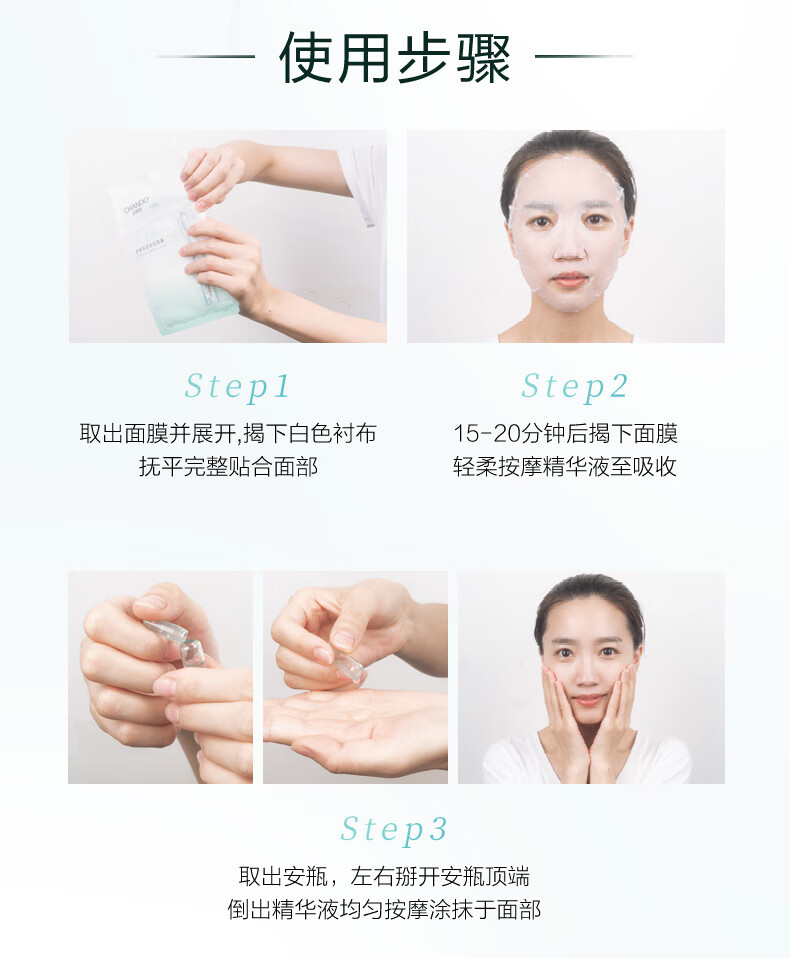 使用步骤

CHANDO

Step1

取出面膜并展开,揭下白色衬布
抚平完整贴合面部

Step2

15-20分钟后揭下面膜
轻柔按摩精华液至吸收

Step3

取出安瓶，左右掰开安瓶顶端
倒出精华液均匀按摩涂抹于面部