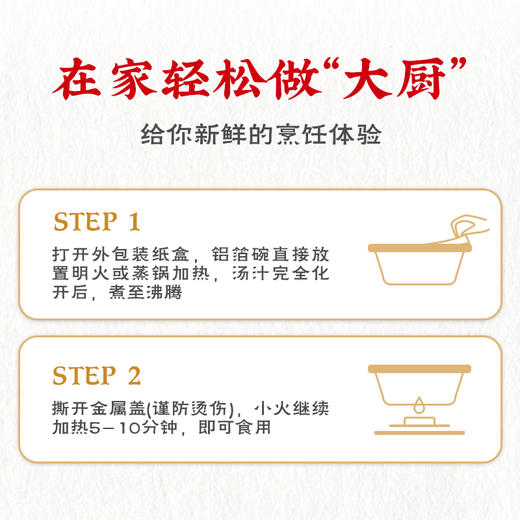 在家轻松做“大厨”

给你新鲜的烹饪体验

STEP 1

打开外包装纸盒，铝箔碗直接放置明火或蒸锅加热，汤汁完全化开后，煮至沸腾

STEP 2

撕开金属盖(谨防烫伤)，小火继续加热5－10分钟，即可食用