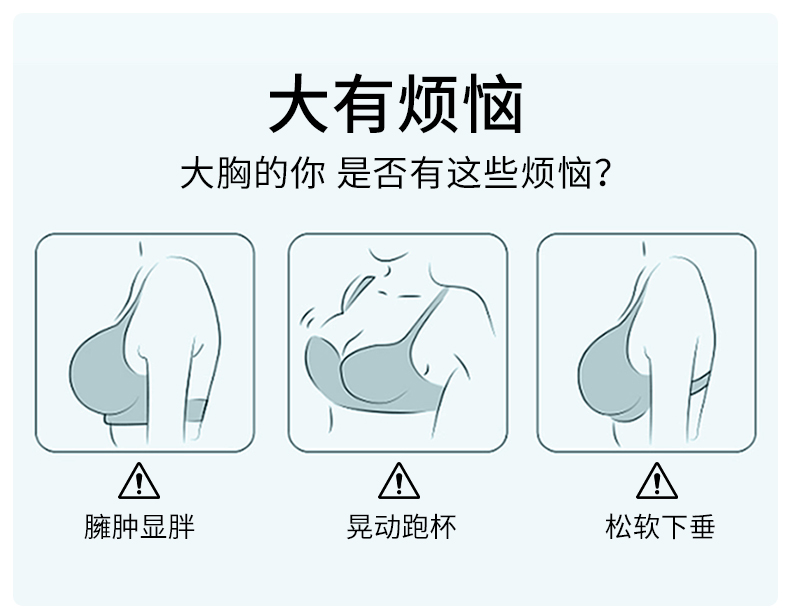 大有烦恼

大胸的你 是否有这些烦恼？

臃肿显胖

晃动跑杯

松软下垂