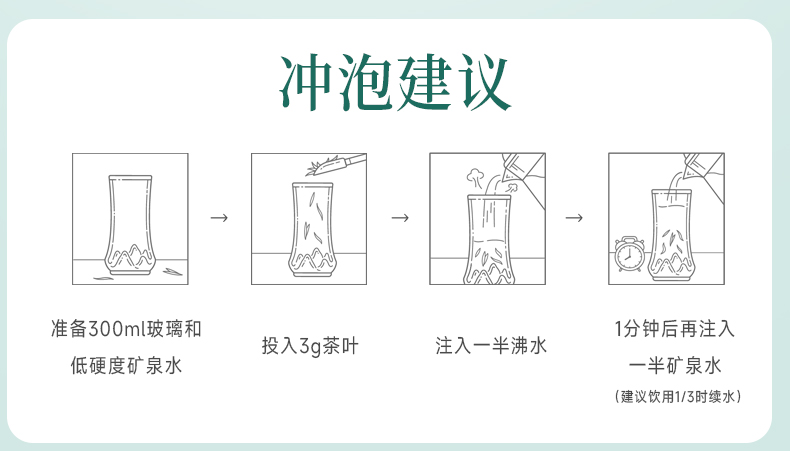 冲泡建议

→ → →

准备300ml玻璃和低硬度矿泉水

投入3g茶叶

注入一半沸水

1分钟后再注入一半矿泉水
（建议饮用1/3时续水）