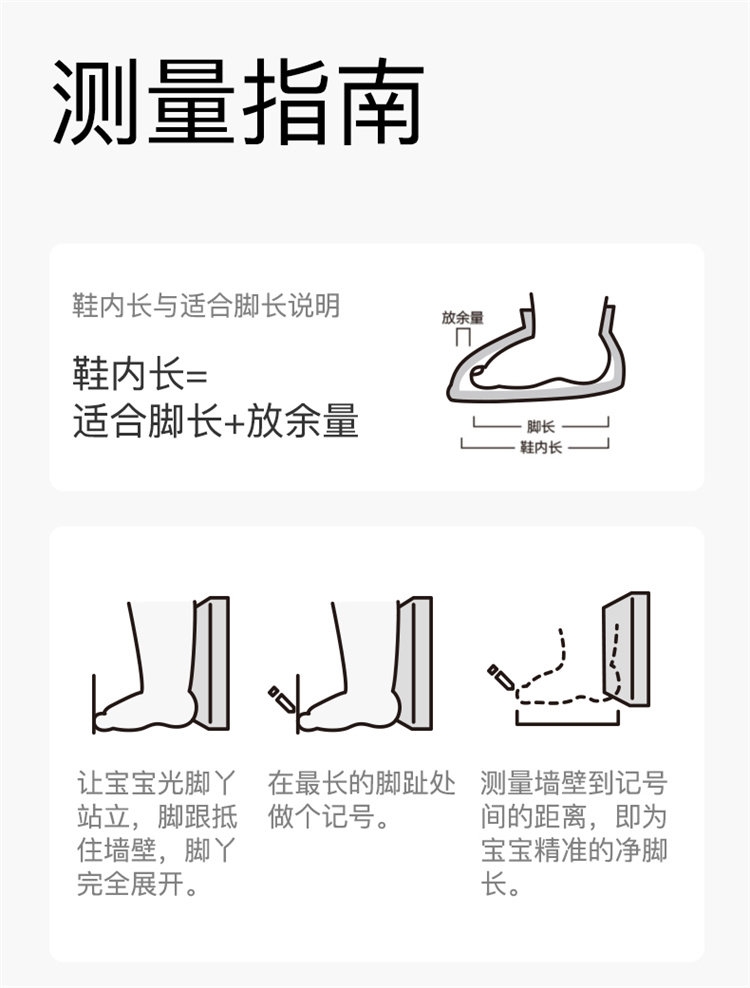 测量指南

鞋内长与适合脚长说明

鞋内长=
适合脚长+放余量

放余量

脚长

鞋内长

让宝宝光脚丫站立，脚跟抵住墙壁，脚丫完全展开。

在最长的脚趾处做个记号。

测量墙壁到记号间的距离，即为宝宝精准的净脚长。