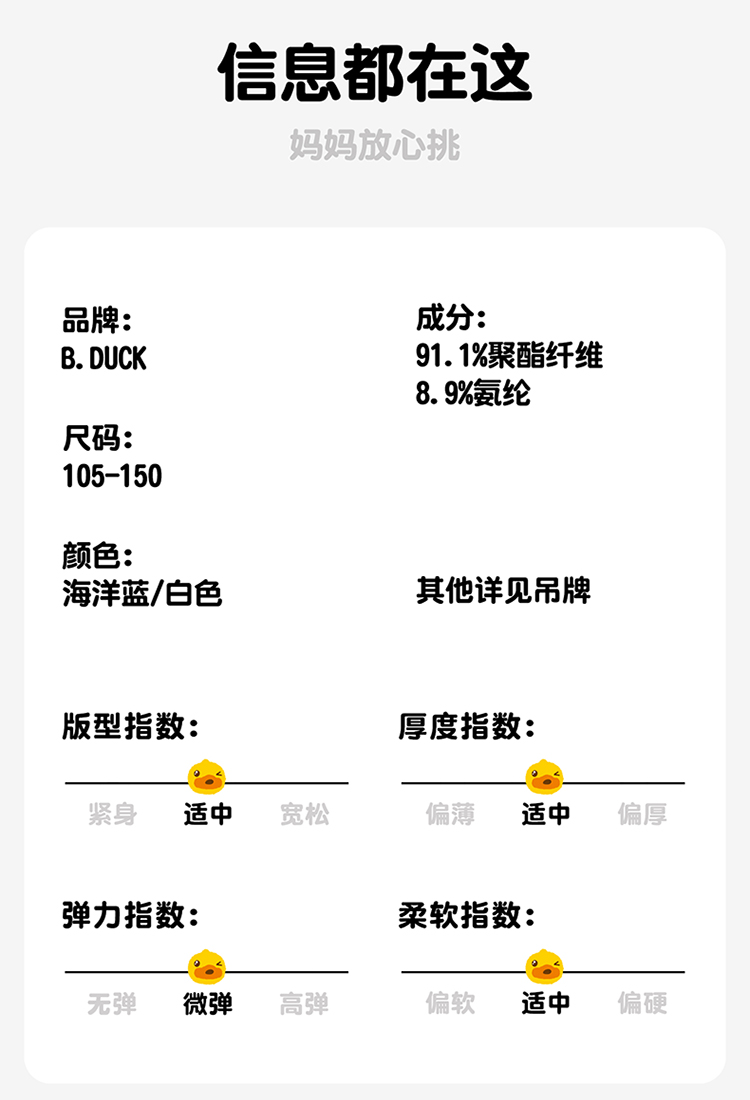 信息都在这

妈妈放心挑

品牌：
B.DUCK

尺码：
105-150

颜色：
海洋蓝/白色

成分：
91.1%聚酯纤维
8.9%氨纶

其他详见吊牌

版型指数：
紧身 适中 宽松

厚度指数：
偏薄 适中 偏厚

弹力指数：
无弹 微弹 高弹

柔软指数：
偏软 适中 偏硬