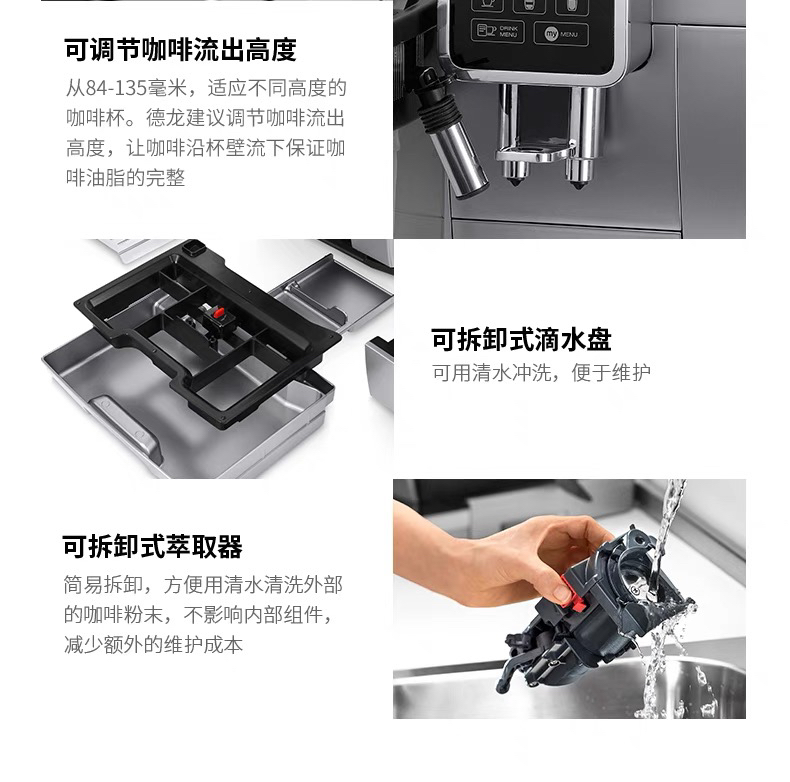 可调节咖啡流出高度

从84-135毫米，适应不同高度的咖啡杯。德龙建议调节咖啡流出高度，让咖啡沿杯壁流下保证咖啡油脂的完整

DRINK MENU

my MENU

可拆卸式滴水盘

可用清水冲洗，便于维护

可拆卸式萃取器

简易拆卸，方便用清水清洗外部的咖啡粉末，不影响内部组件，减少额外的维护成本