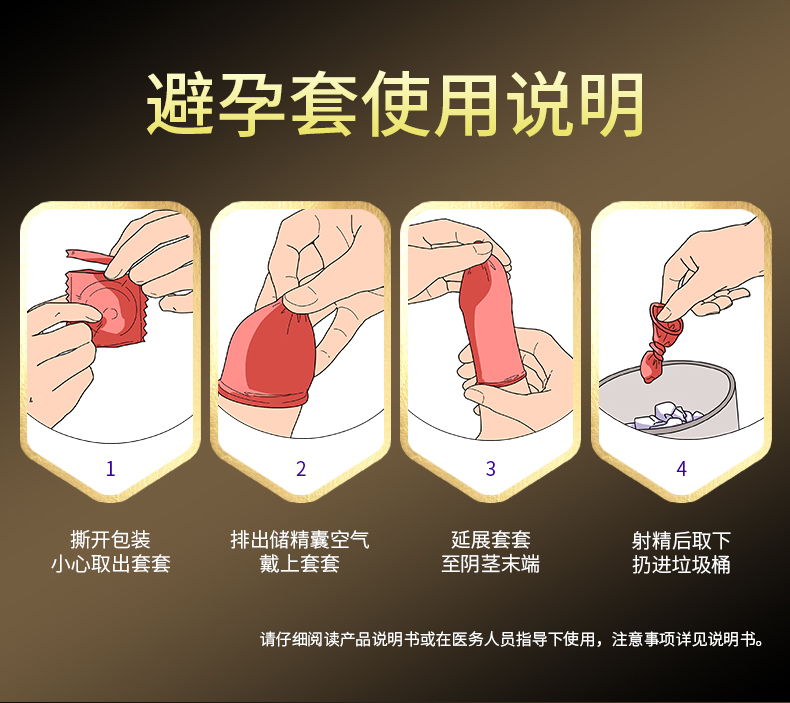 避孕套使用说明

1

撕开包装
小心取出套套

2

排出储精囊空气
戴上套套

3

延展套套
至阴茎末端

4

射精后取下
扔进垃圾桶

请仔细阅读产品说明书或在医务人员指导下使用，注意事项详见说明书。