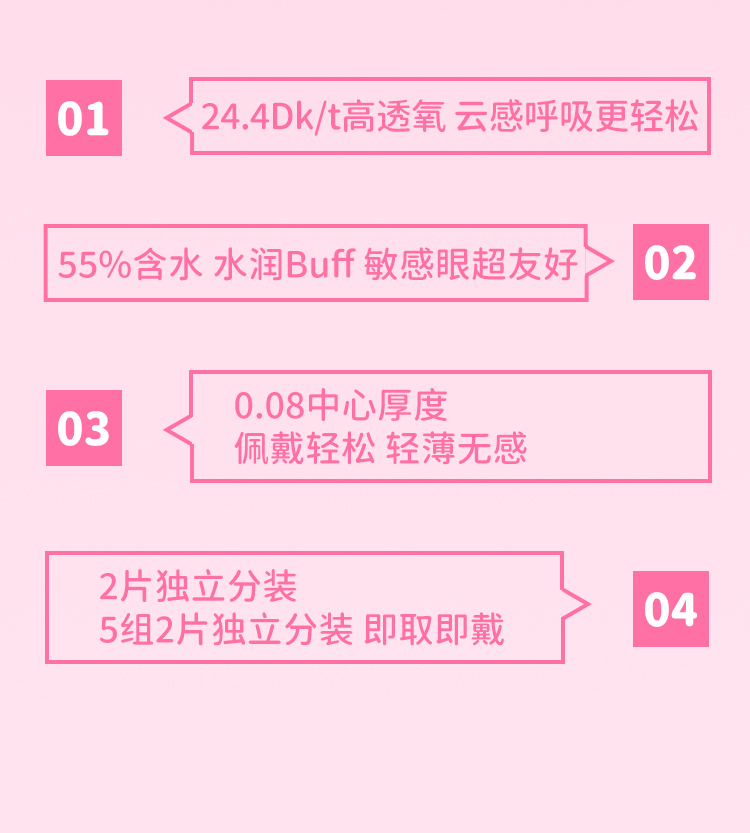 01

24.4Dk/t高透氧 云感呼吸更轻松

55%含水 水润Buff 敏感眼超友好

02

03

0.08中心厚度
佩戴轻松 轻薄无感

2片独立分装
5组2片独立分装 即取即戴

04