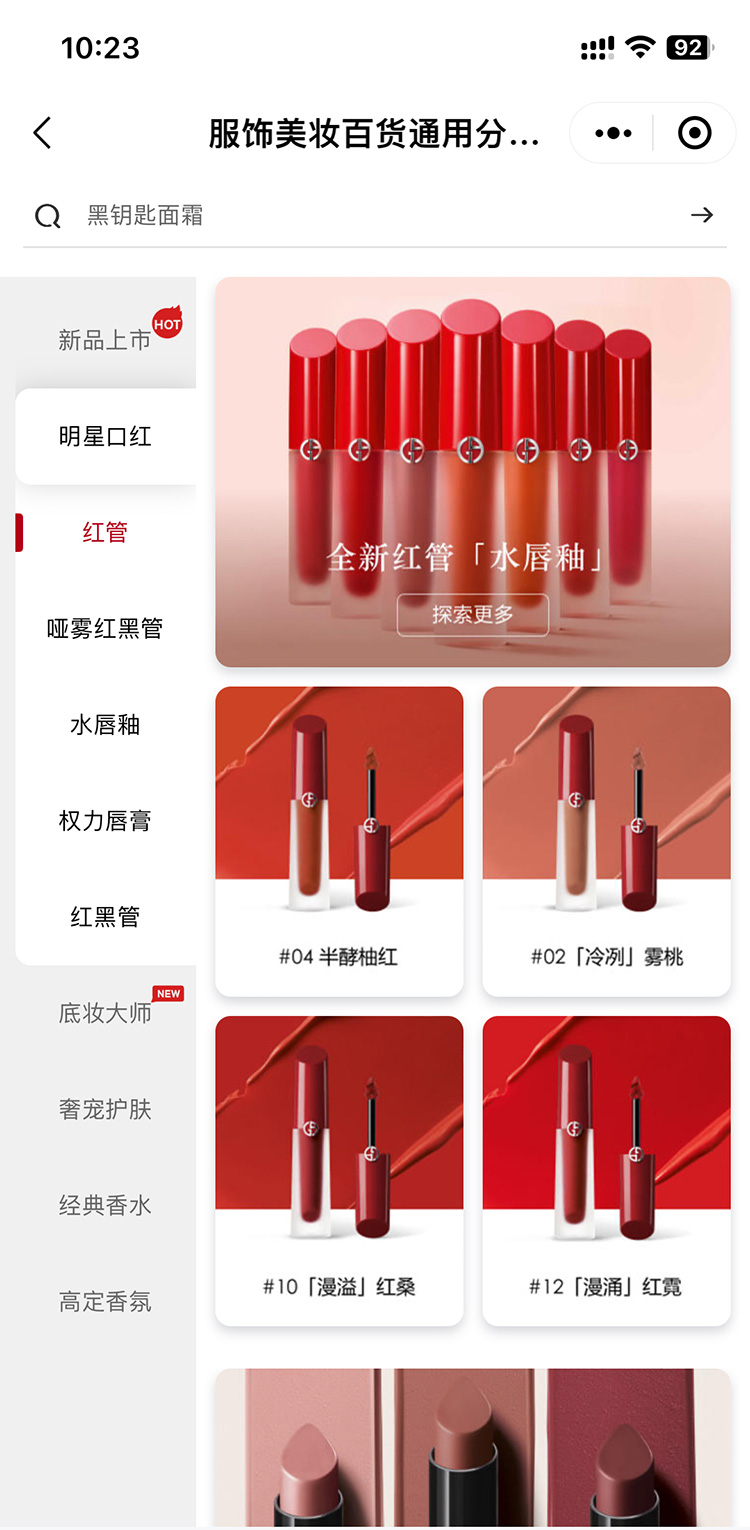 10:23

92

服饰美妆百货通用分...

黑钥匙面霜

新品上市 HOT

明星口红

红管

哑雾红黑管

水唇釉

权力唇膏

红黑管

底妆大师 NEW

奢宠护肤

经典香水

高定香氛

全新红管「水唇釉」

探索更多

#04 半酵柚红

#02「冷冽」雾桃

#10「漫溢」红桑

#12「漫涌」红霓