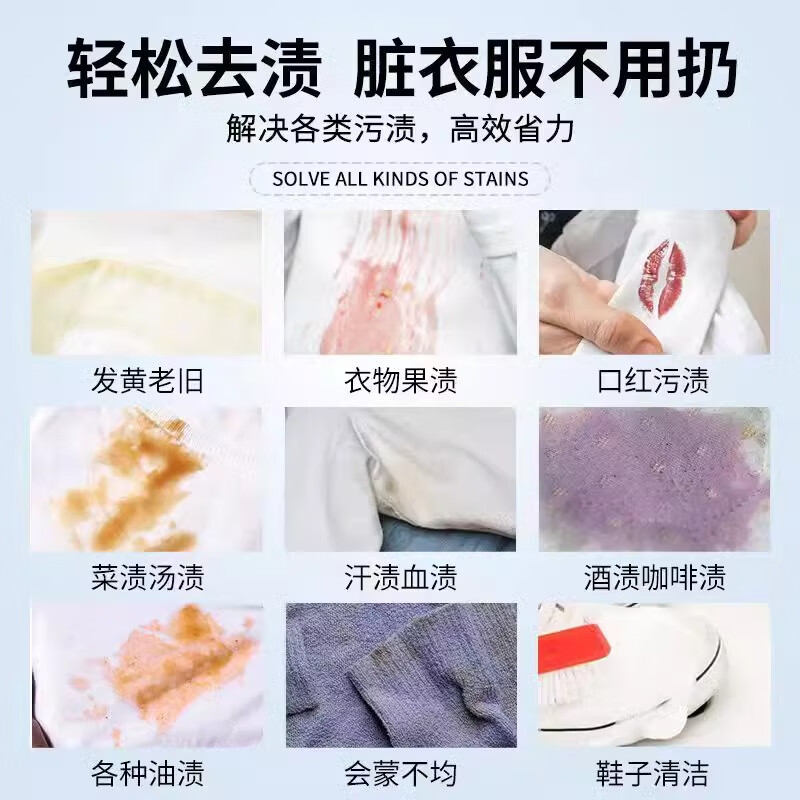 轻松去渍 脏衣服不用扔
解决各类污渍，高效省力

SOLVE ALL KINDS OF STAINS

发黄老旧

衣物果渍

口红污渍

菜渍汤渍

汗渍血渍

酒渍咖啡渍

各种油渍

会蒙不均

鞋子清洁