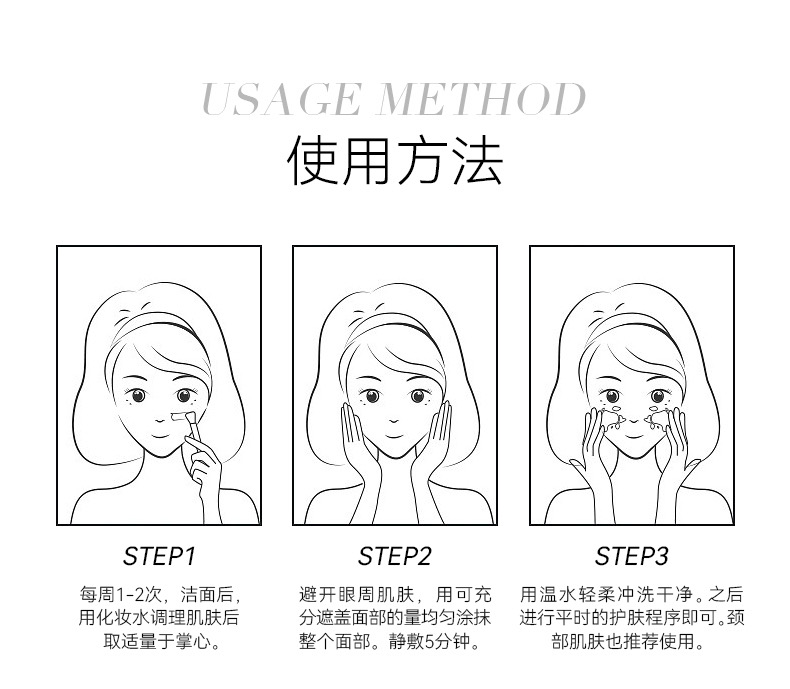 USAGE METHOD
使用方法

STEP1
每周1-2次，洁面后，用化妆水调理肌肤后取适量于掌心。

STEP2
避开眼周肌肤，用可充分遮盖面部的量均匀涂抹整个面部。静敷5分钟。

STEP3
用温水轻柔冲洗干净。之后进行平时的护肤程序即可。颈部肌肤也推荐使用。