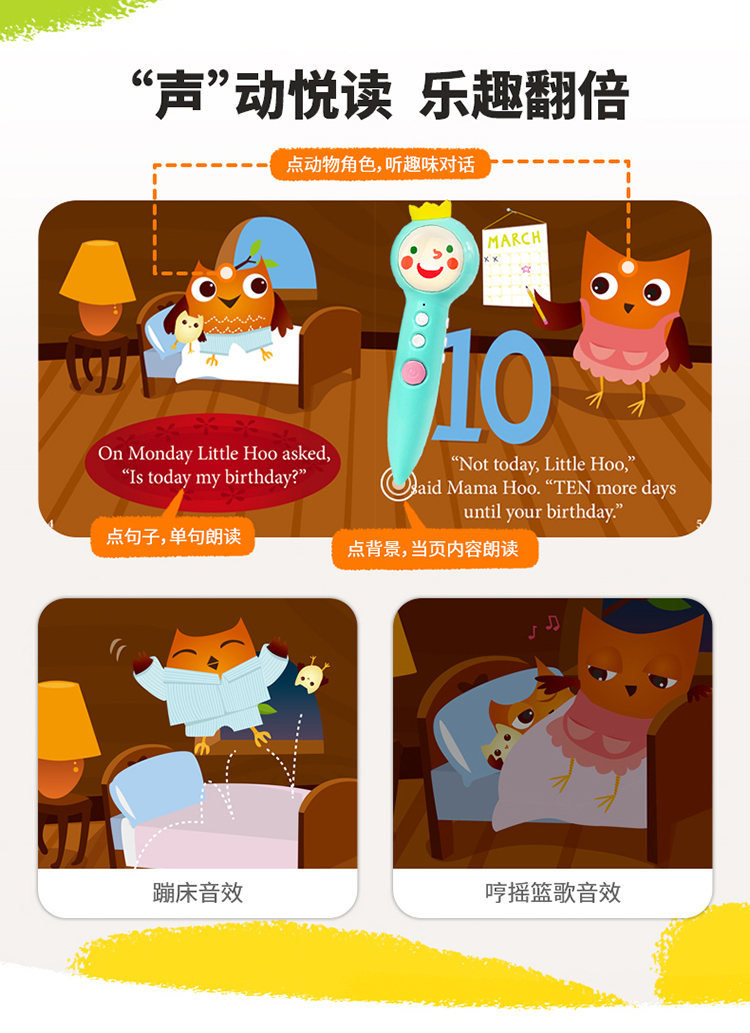 “声”动悦读 乐趣翻倍

点动物角色，听趣味对话

MARCH

10

On Monday Little Hoo asked, “Is today my birthday?”

“Not today, Little Hoo,” said Mama Hoo. “TEN more days until your birthday.”

4

5

点句子，单句朗读

点背景，当页内容朗读

蹦床音效

哼摇篮歌音效