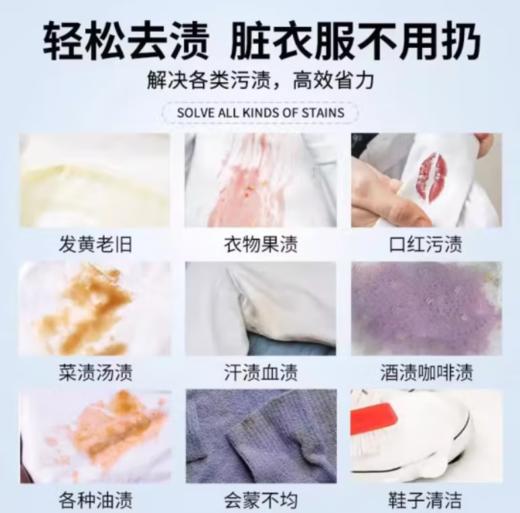 轻松去渍 脏衣服不用扔

解决各类污渍，高效省力

SOLVE ALL KINDS OF STAINS

发黄老旧

衣物果渍

口红污渍

菜渍汤渍

汗渍血渍

酒渍咖啡渍

各种油渍

会蒙不均

鞋子清洁