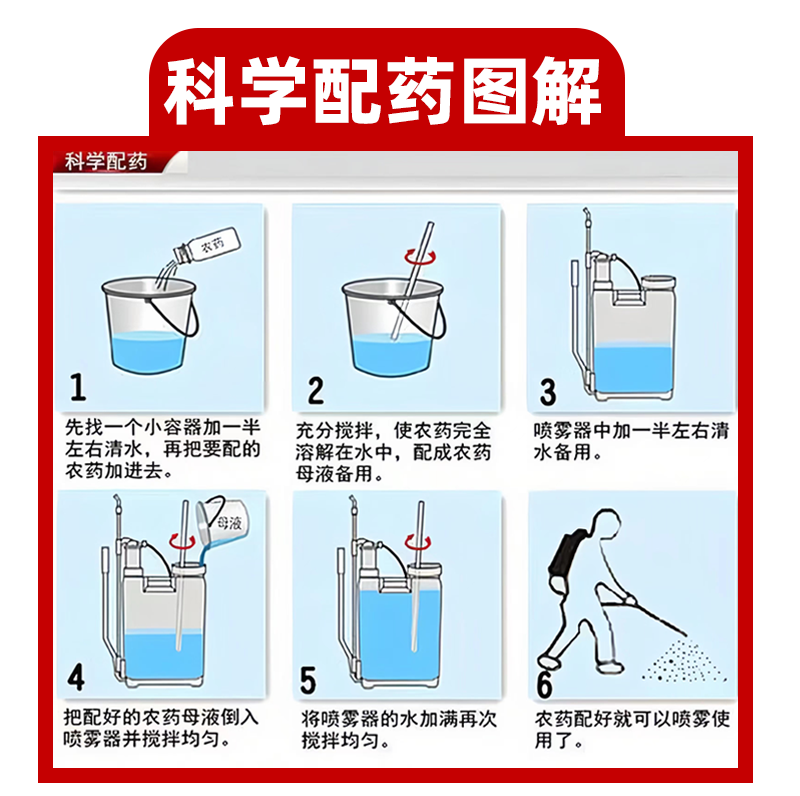 科学配药图解

科学配药

农药

1

先找一个小容器加一半左右清水，再把要配的农药加进去。

2

充分搅拌，使农药完全溶解在水中，配成农药母液备用。

3

喷雾器中加一半左右清水备用。

母液

4

把配好的农药母液倒入喷雾器并搅拌均匀。

5

将喷雾器的水加满再次搅拌均匀。

6

农药配好就可以喷雾使用了。