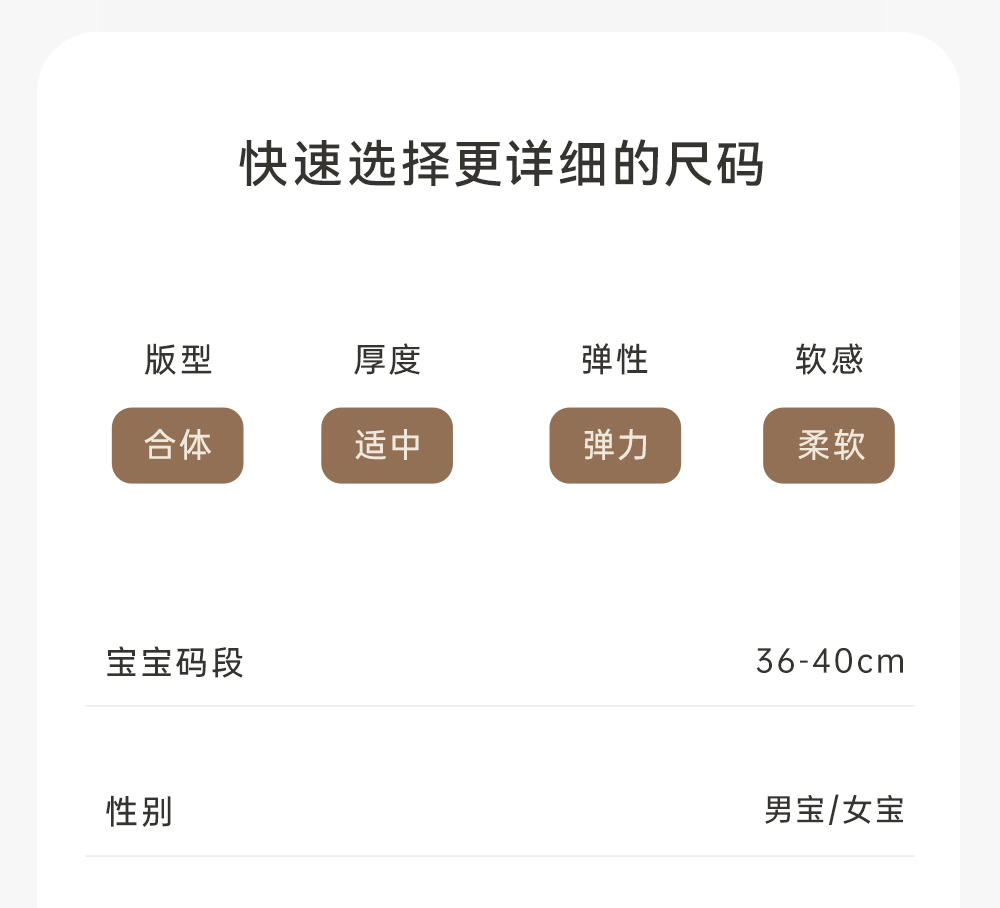 快速选择更详细的尺码

版型
合体

厚度
适中

弹性
弹力

软感
柔软

宝宝码段 36-40cm

性别 男宝/女宝