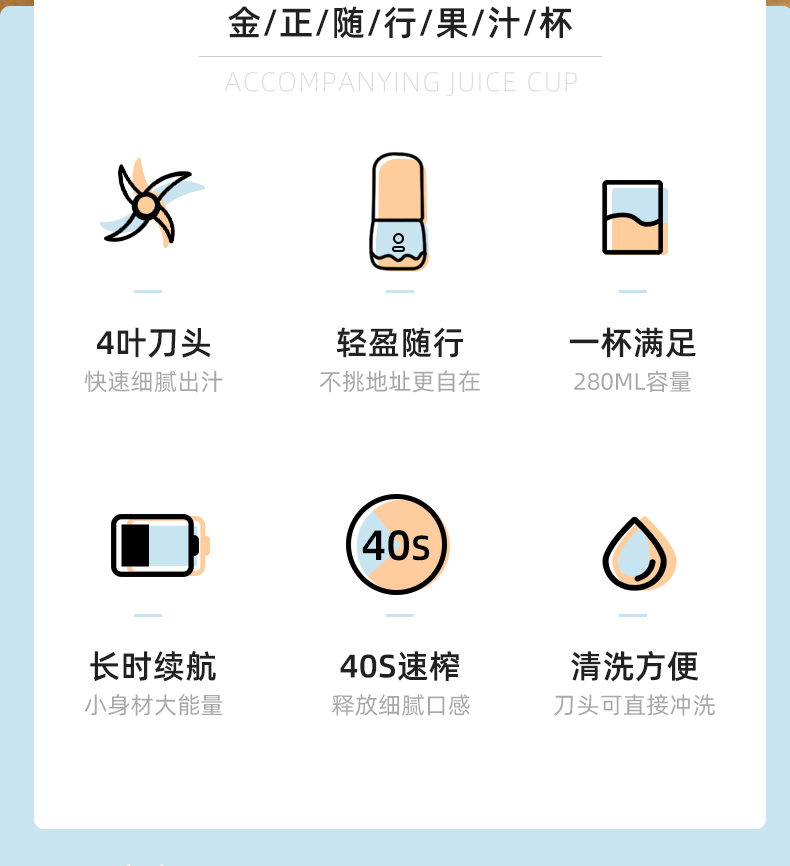 金/正/随/行/果/汁/杯

ACCOMPANYING JUICE CUP

4叶刀头
快速细腻出汁

轻盈随行
不挑地址更自在

一杯满足
280ML容量

40s

长时续航
小身材大能量

40S速榨
释放细腻口感

清洗方便
刀头可直接冲洗