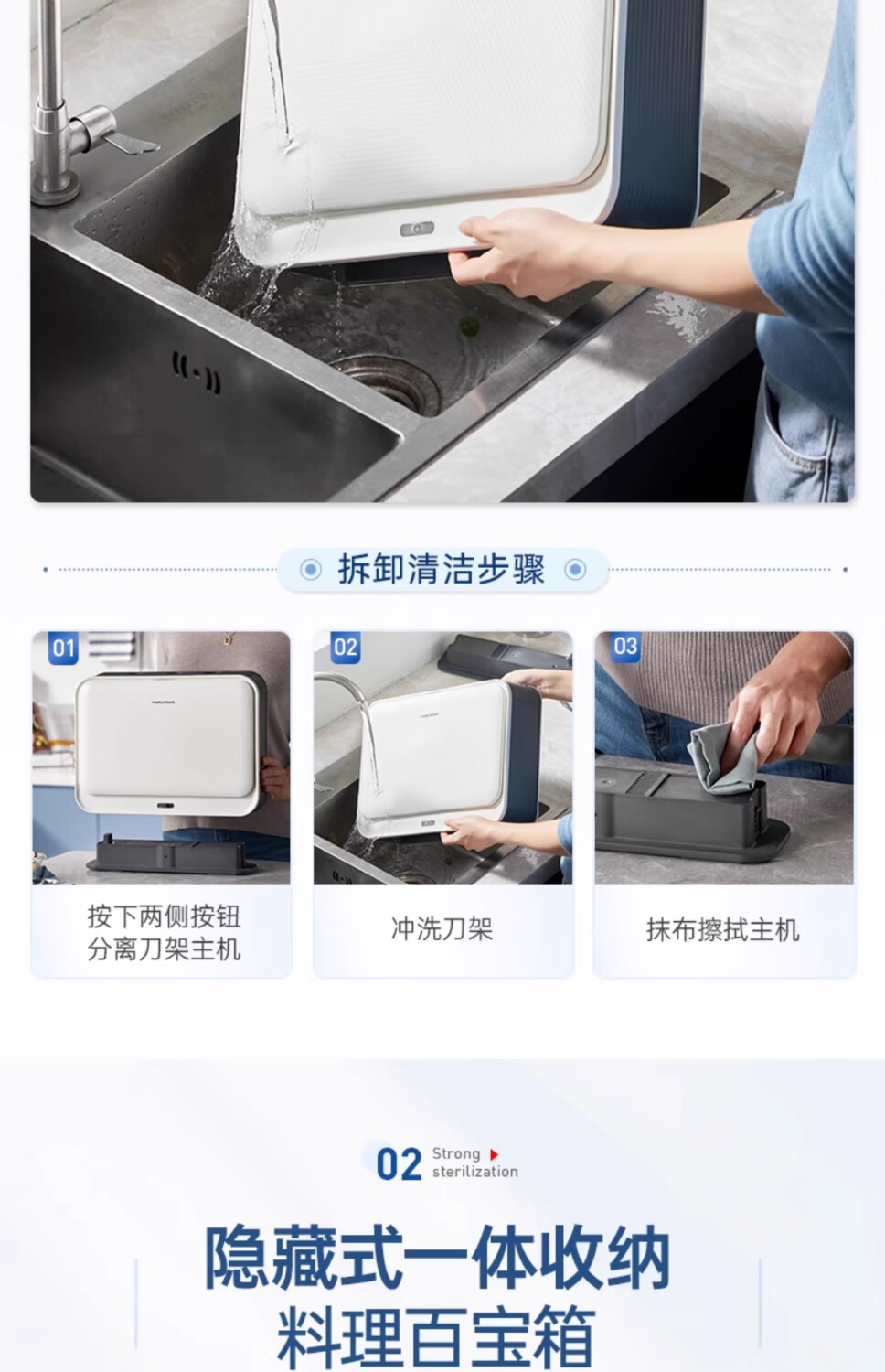 拆卸清洁步骤

01
按下两侧按钮
分离刀架主机

02
冲洗刀架

03
抹布擦拭主机

02 Strong sterilization

隐藏式一体收纳
料理百宝箱