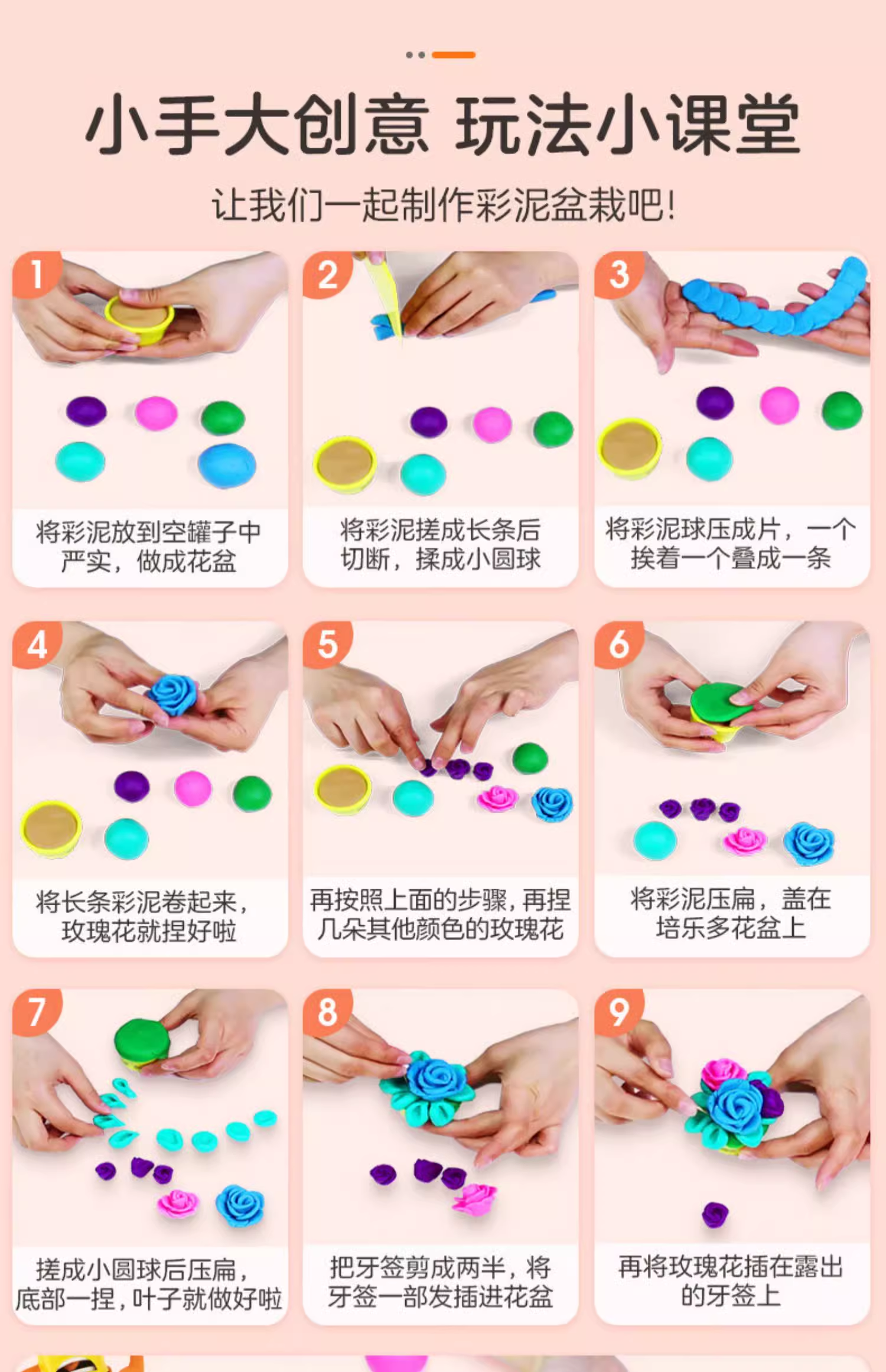 小手大创意 玩法小课堂

让我们一起制作彩泥盆栽吧!

1
将彩泥放到空罐子中严实，做成花盆

2
将彩泥搓成长条后切断，揉成小圆球

3
将彩泥球压成片，一个挨着一个叠成一条

4
将长条彩泥卷起来，玫瑰花就捏好啦

5
再按照上面的步骤，再捏几朵其他颜色的玫瑰花

6
将彩泥压扁，盖在培乐多花盆上

7
搓成小圆球后压扁，底部一捏，叶子就做好啦

8
把牙签剪成两半，将牙签一部发插进花盆

9
再将玫瑰花插在露出的牙签上