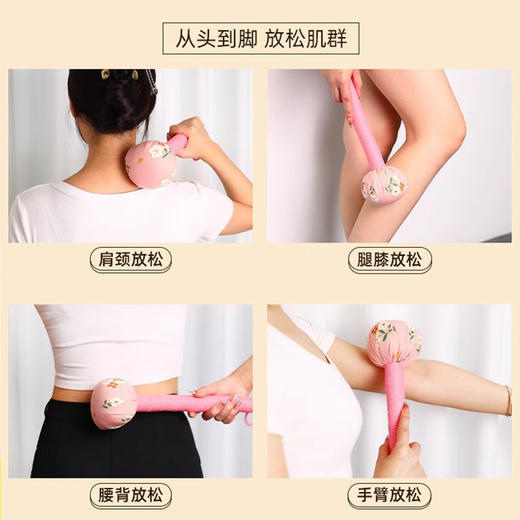 从头到脚 放松肌群

肩颈放松

腿膝放松

腰背放松

手臂放松