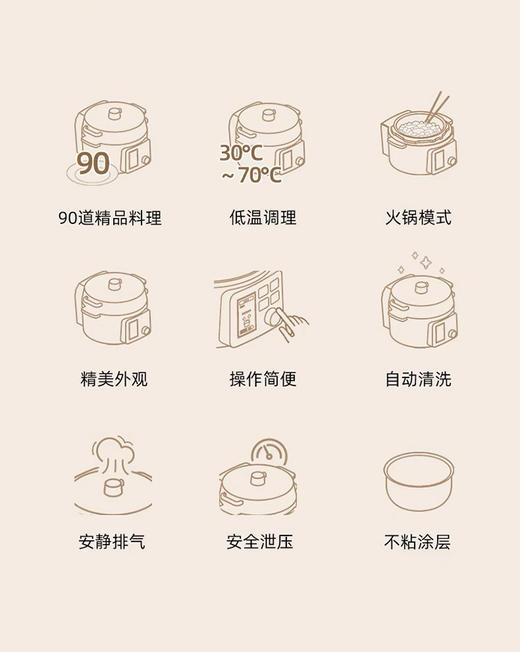 90
90道精品料理

30°C ~70°C
低温调理

火锅模式

精美外观

操作简便

自动清洗

安静排气

安全泄压

不粘涂层