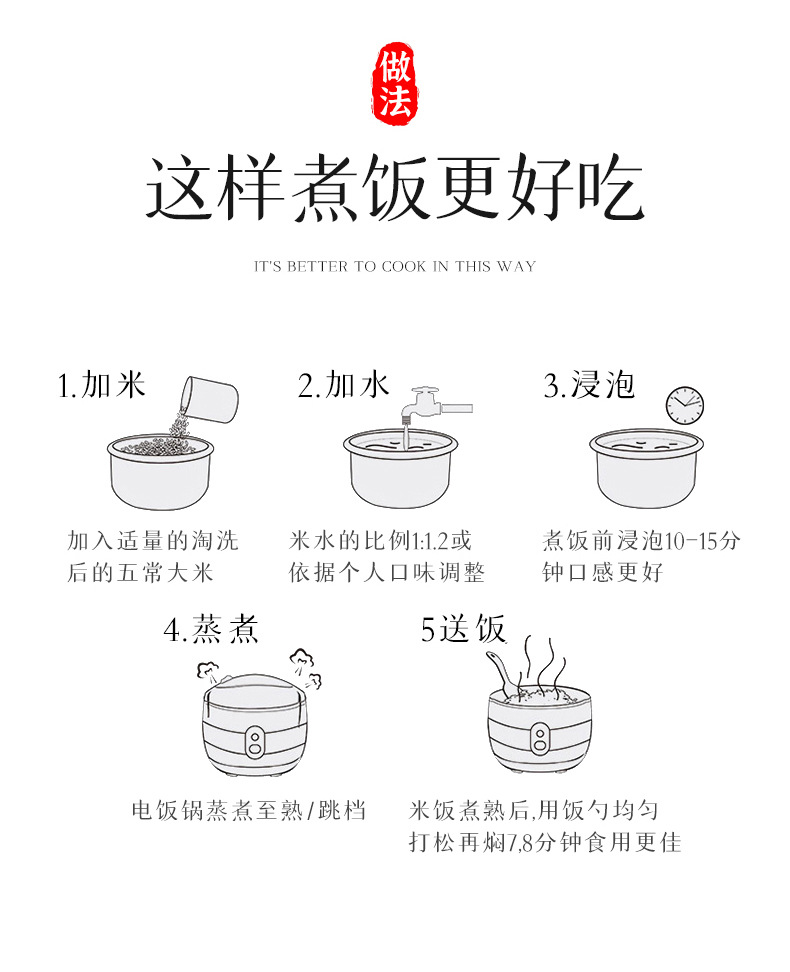 做法

这样煮饭更好吃

IT'S BETTER TO COOK IN THIS WAY

1.加米

加入适量的淘洗后的五常大米

2.加水

米水的比例1:1.2或依据个人口味调整

3.浸泡

煮饭前浸泡10-15分钟口感更好

4.蒸煮

电饭锅蒸煮至熟/跳档

5送饭

米饭煮熟后,用饭勺均匀打松再焖7,8分钟食用更佳