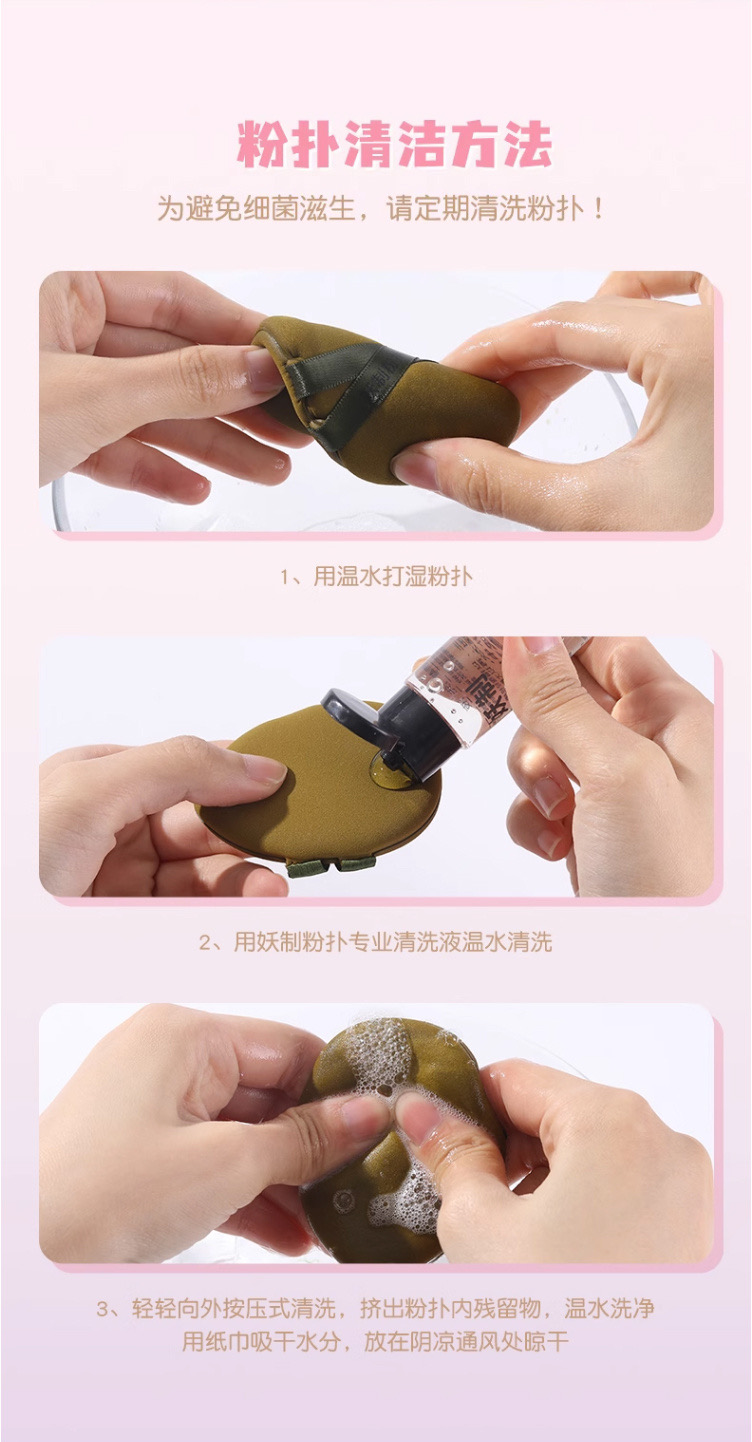 粉扑清洁方法

为避免细菌滋生，请定期清洗粉扑！

1、用温水打湿粉扑

2、用妖制粉扑专业清洗液温水清洗

3、轻轻向外按压式清洗，挤出粉扑内残留物，温水洗净
用纸巾吸干水分，放在阴凉通风处晾干