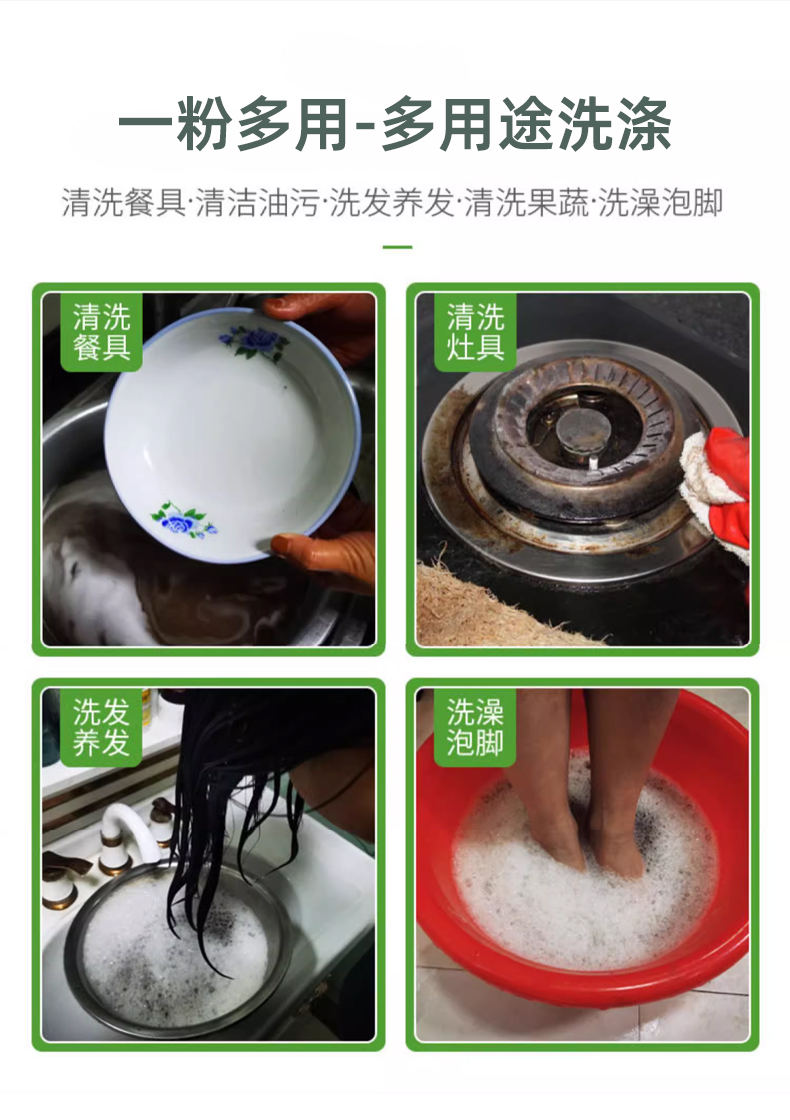 一粉多用-多用途洗涤

清洗餐具·清洁油污·洗发养发·清洗果蔬·洗澡泡脚

清洗餐具

清洗灶具

洗发养发

洗澡泡脚