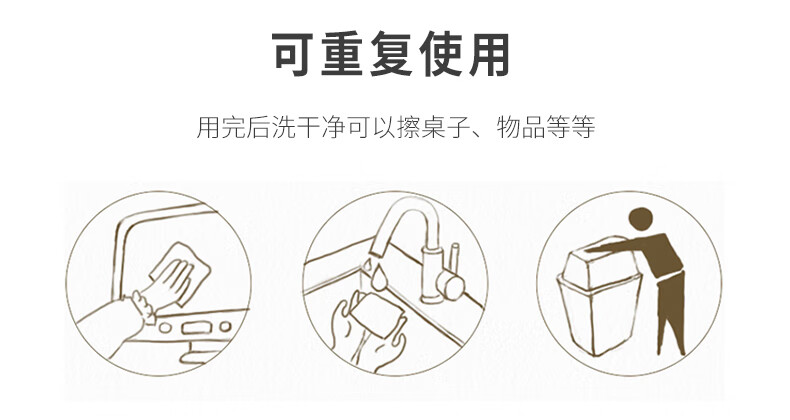 可重复使用

用完后洗干净可以擦桌子、物品等等