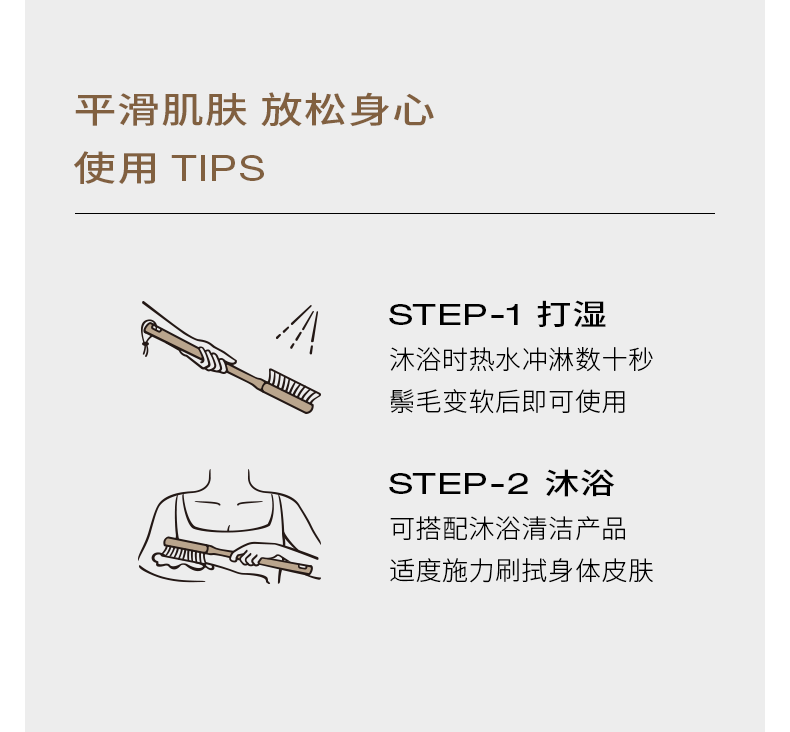 平滑肌肤 放松身心
使用 TIPS

STEP-1 打湿
沐浴时热水冲淋数十秒
鬃毛变软后即可使用

STEP-2 沐浴
可搭配沐浴清洁产品
适度施力刷拭身体皮肤