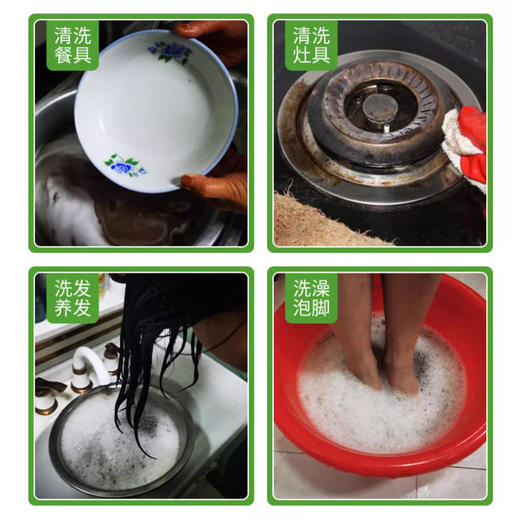 清洗餐具

清洗灶具

洗发养发

洗澡泡脚