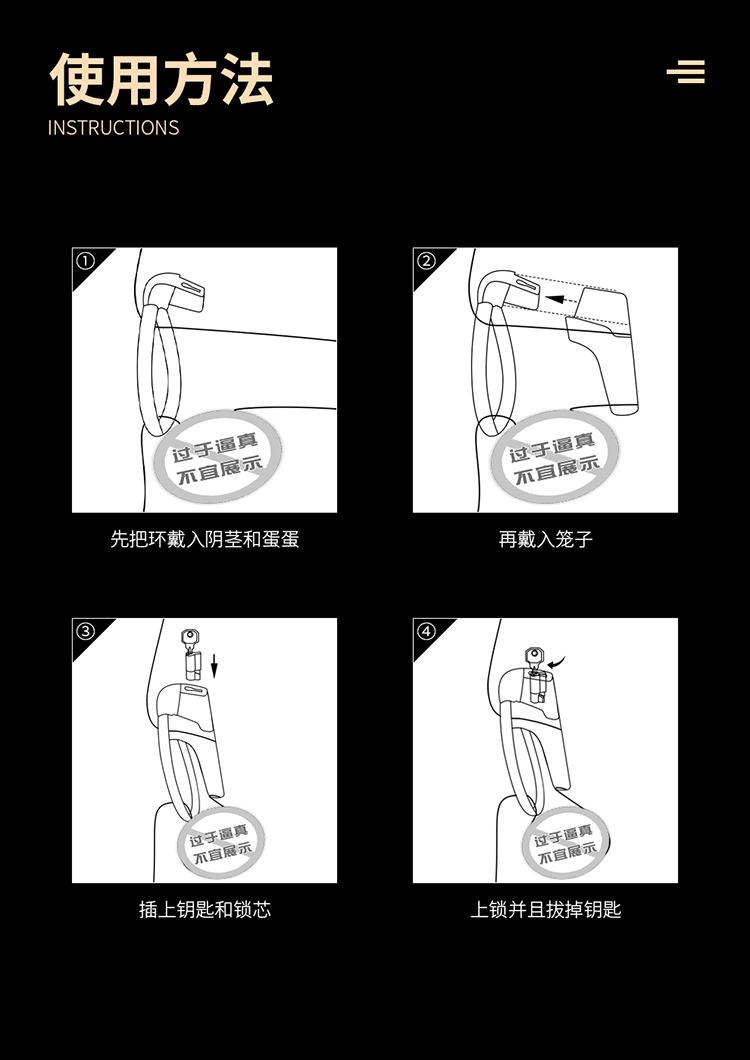 使用方法
INSTRUCTIONS

①
过于逼真
不宜展示
先把环戴入阴茎和蛋蛋

②
过于逼真
不宜展示
再戴入笼子

③
过于逼真
不宜展示
插上钥匙和锁芯

④
过于逼真
不宜展示
上锁并且拔掉钥匙