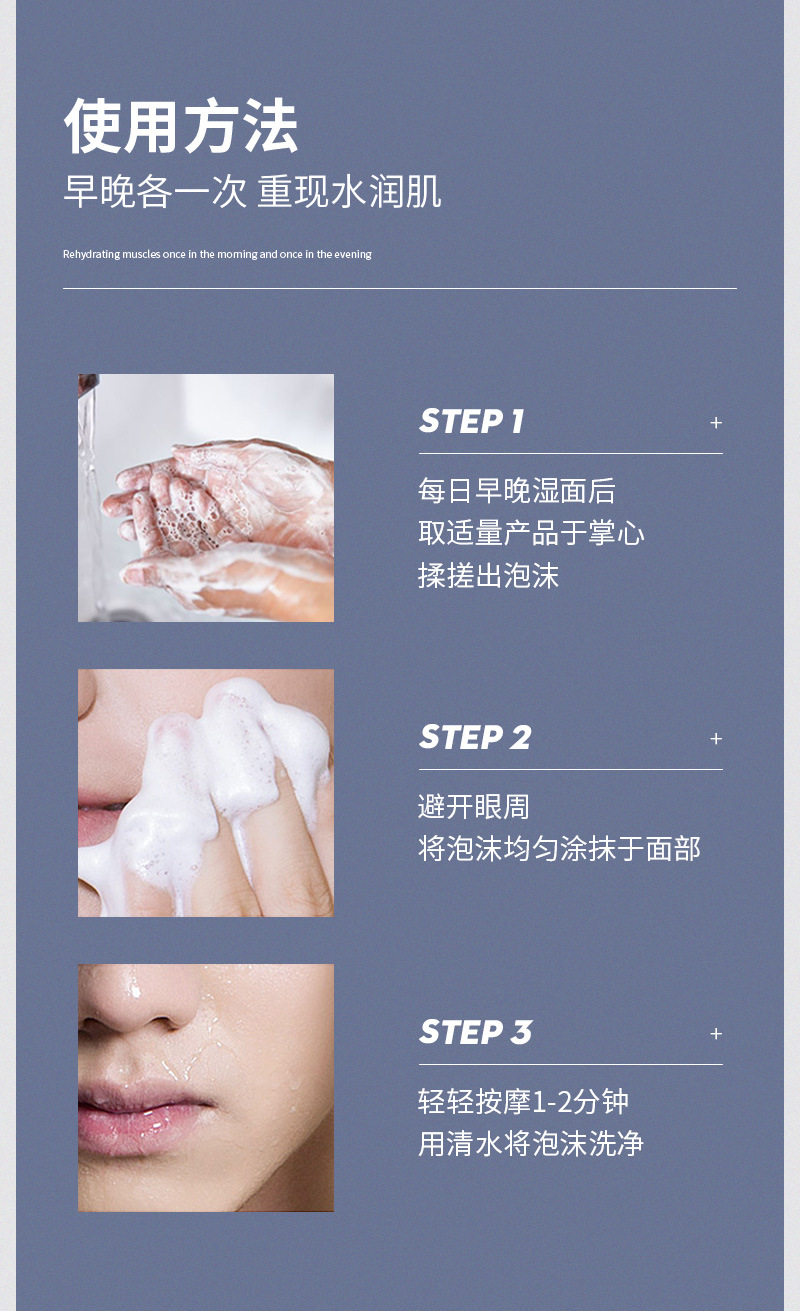 使用方法
早晚各一次 重现水润肌

Rehydrating muscles once in the morning and once in the evening

STEP 1 +

每日早晚湿面后
取适量产品于掌心
揉搓出泡沫

STEP 2 +

避开眼周
将泡沫均匀涂抹于面部

STEP 3 +

轻轻按摩1-2分钟
用清水将泡沫洗净