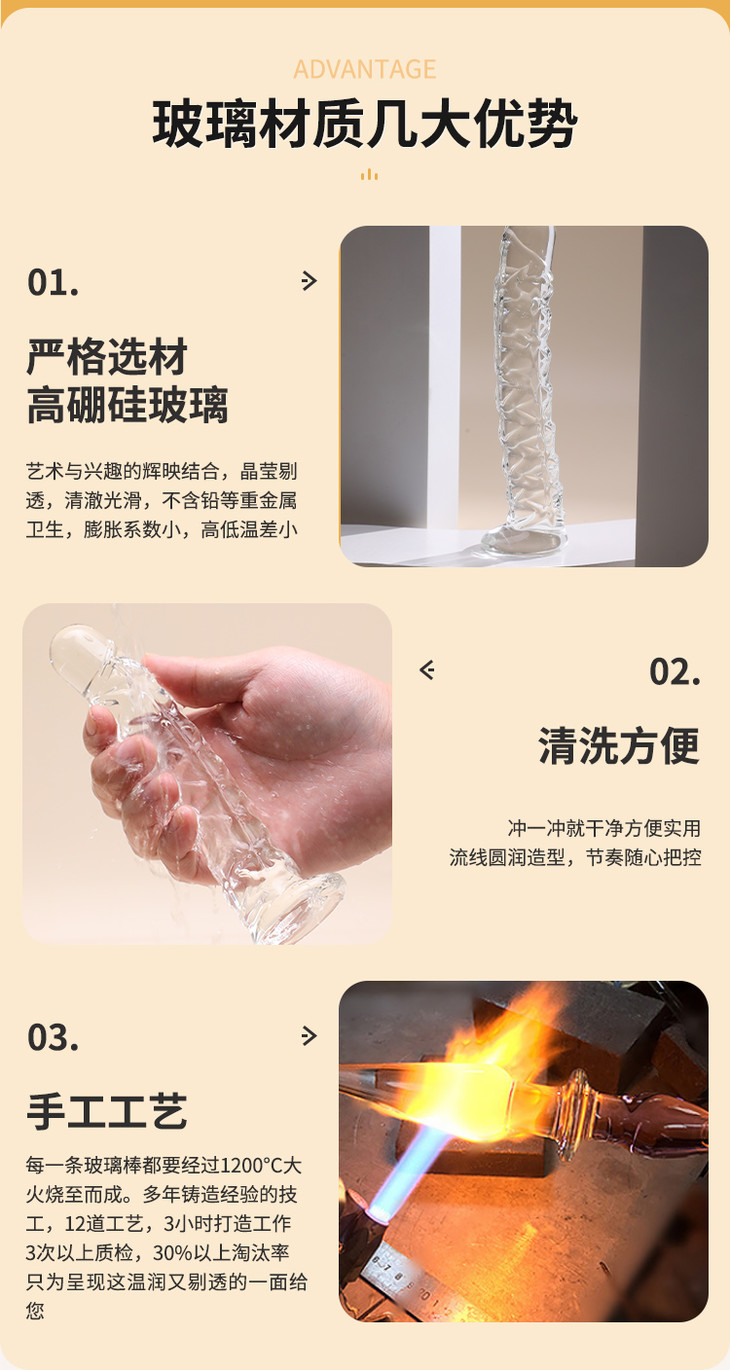 ADVANTAGE
玻璃材质几大优势

01.

严格选材
高硼硅玻璃

艺术与兴趣的辉映结合，晶莹剔透，清澈光滑，不含铅等重金属卫生，膨胀系数小，高低温差小

02.

清洗方便

冲一冲就干净方便实用
流线圆润造型，节奏随心把控

03.

手工工艺

每一条玻璃棒都要经过1200°C大火烧至而成。多年铸造经验的技工，12道工艺，3小时打造工作3次以上质检，30%以上淘汰率只为呈现这温润又剔透的一面给您