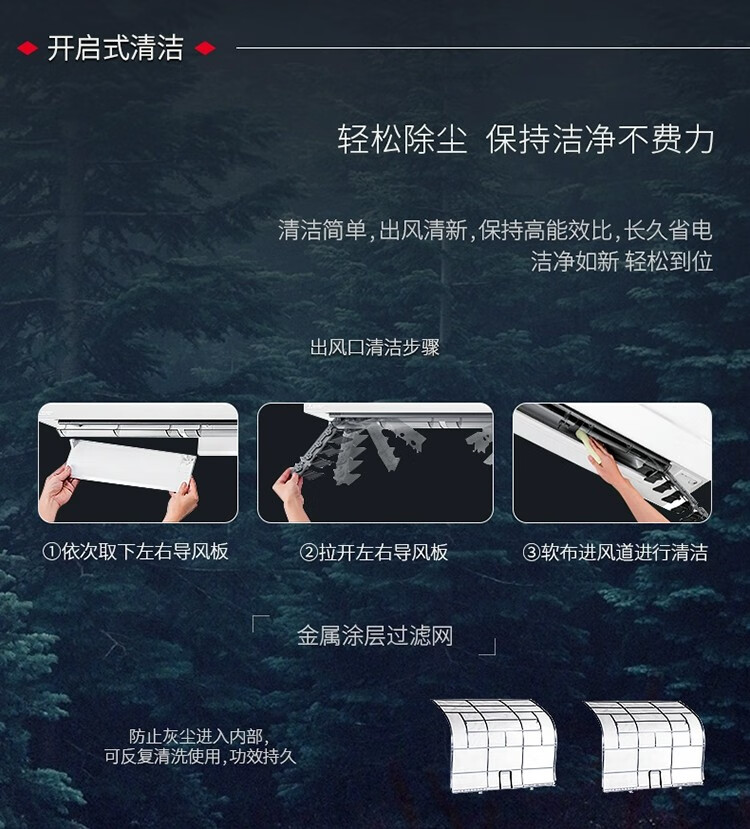 开启式清洁

轻松除尘 保持洁净不费力

清洁简单,出风清新,保持高能效比,长久省电
洁净如新 轻松到位

出风口清洁步骤

①依次取下左右导风板

②拉开左右导风板

③软布进风道进行清洁

金属涂层过滤网

防止灰尘进入内部,
可反复清洗使用,功效持久