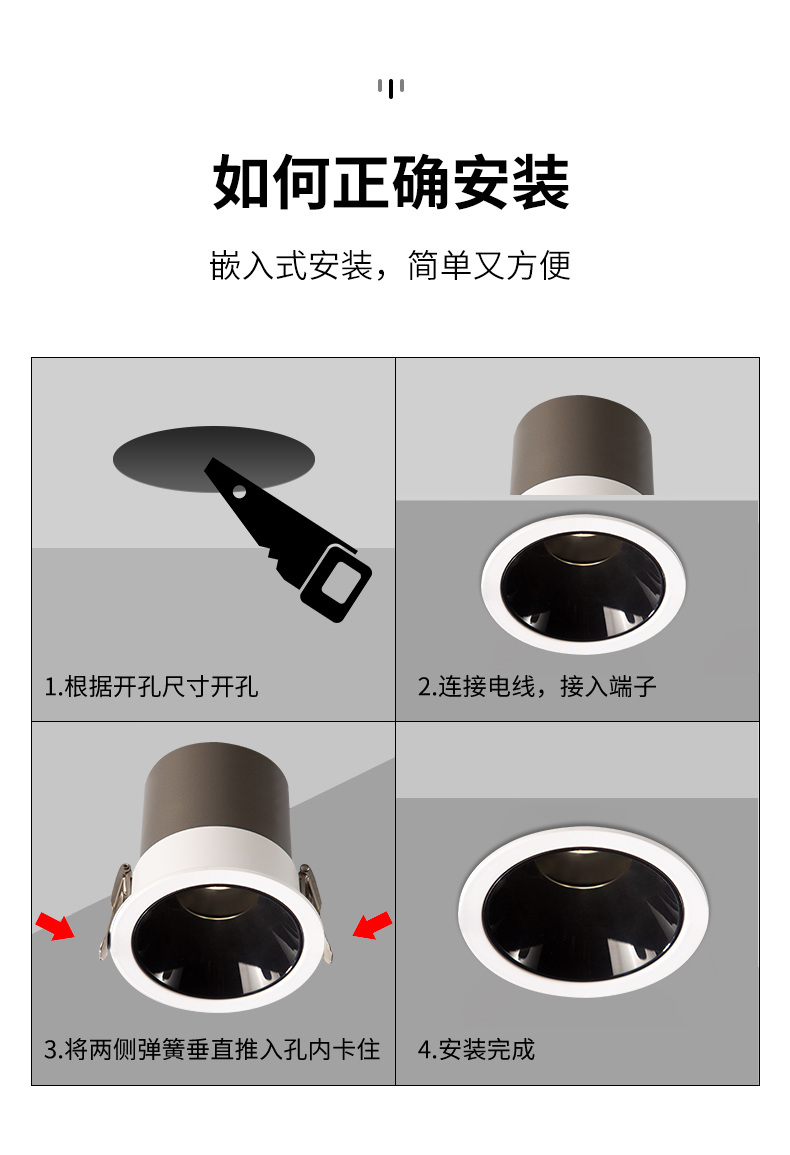 如何正确安装

嵌入式安装，简单又方便

1.根据开孔尺寸开孔

2.连接电线，接入端子

3.将两侧弹簧垂直推入孔内卡住

4.安装完成