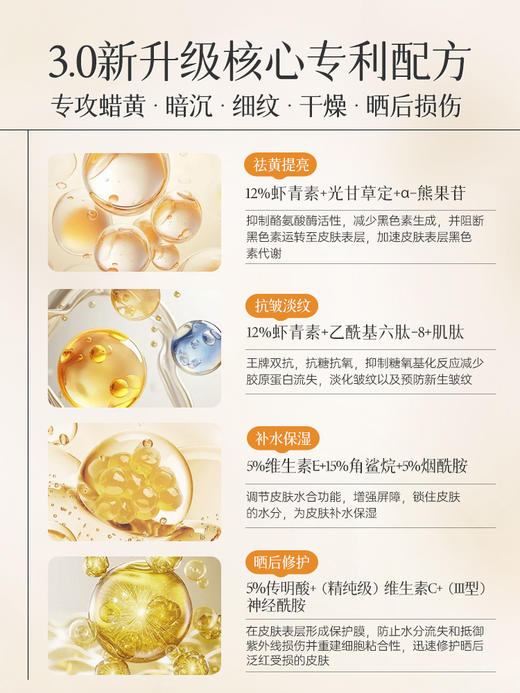 3.0新升级核心专利配方

专攻蜡黄 · 暗沉 · 细纹 · 干燥 · 晒后损伤

祛黄提亮

12%虾青素+光甘草定+α-熊果苷

抑制酪氨酸酶活性，减少黑色素生成，并阻断黑色素运转至皮肤表层，加速皮肤表层黑色素代谢

抗皱淡纹

12%虾青素+乙酰基六肽-8+肌肽

王牌双抗，抗糖抗氧，抑制糖氧基化反应减少胶原蛋白流失，淡化皱纹以及预防新生皱纹

补水保湿

5%维生素E+15%角鲨烷+5%烟酰胺

调节皮肤水合功能，增强屏障，锁住皮肤的水分，为皮肤补水保湿

晒后修护

5%传明酸+（精纯级）维生素C+（III型）神经酰胺

在皮肤表层形成保护膜，防止水分流失和抵御紫外线损伤并重建细胞粘合性，迅速修护晒后泛红受损的皮肤