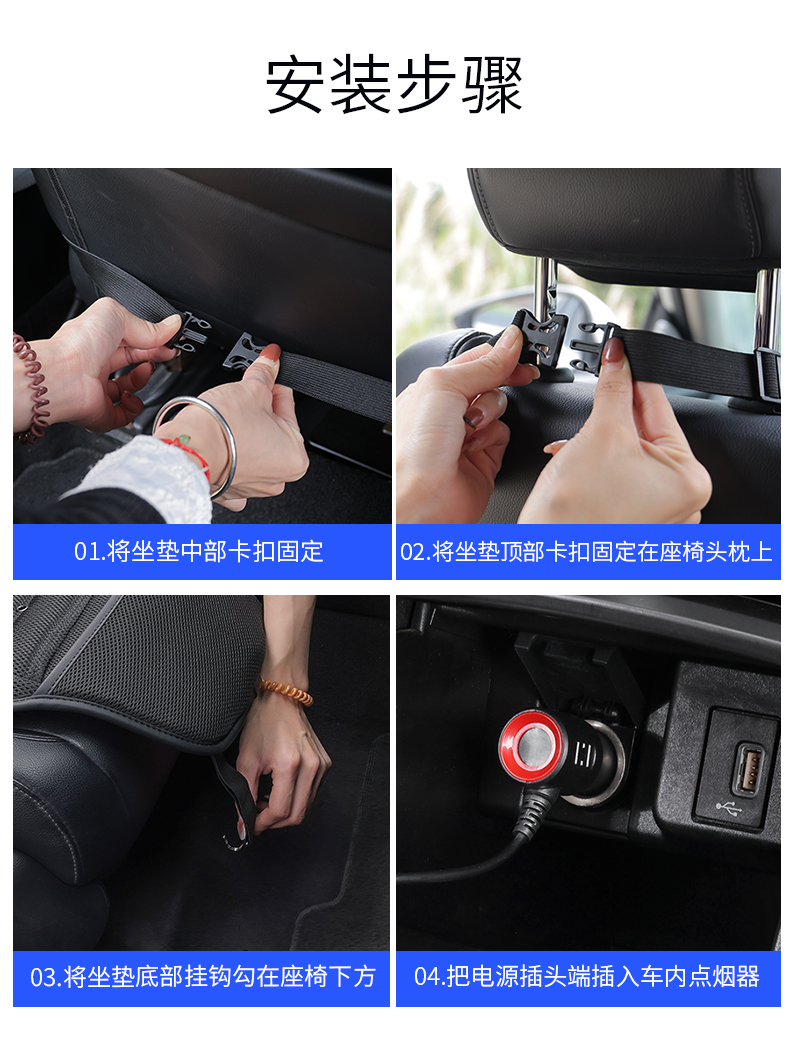 安装步骤

01.将坐垫中部卡扣固定

02.将坐垫顶部卡扣固定在座椅头枕上

03.将坐垫底部挂钩勾在座椅下方

04.把电源插头端插入车内点烟器