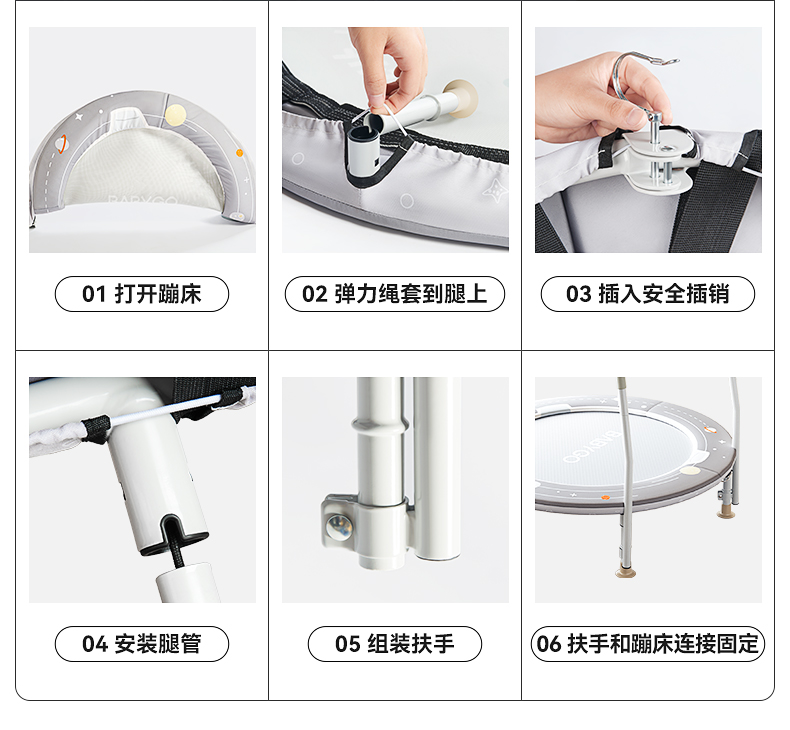 BABYGO

01 打开蹦床

02 弹力绳套到腿上

03 插入安全插销

04 安装腿管

05 组装扶手

BABYGO

06 扶手和蹦床连接固定