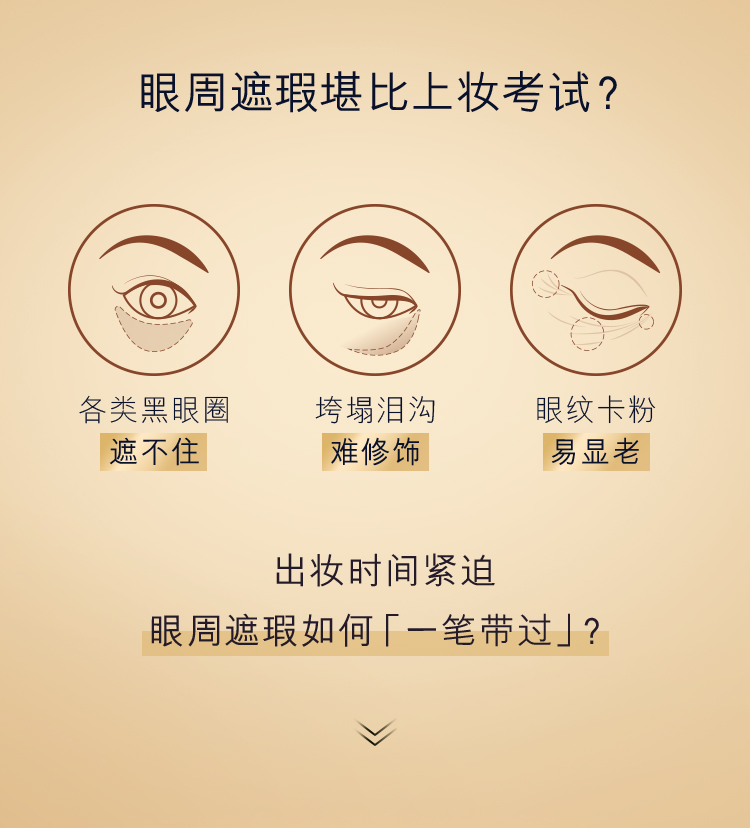 眼周遮瑕堪比上妆考试?

各类黑眼圈
遮不住

垮塌泪沟
难修饰

眼纹卡粉
易显老

出妆时间紧迫
眼周遮瑕如何「一笔带过」?