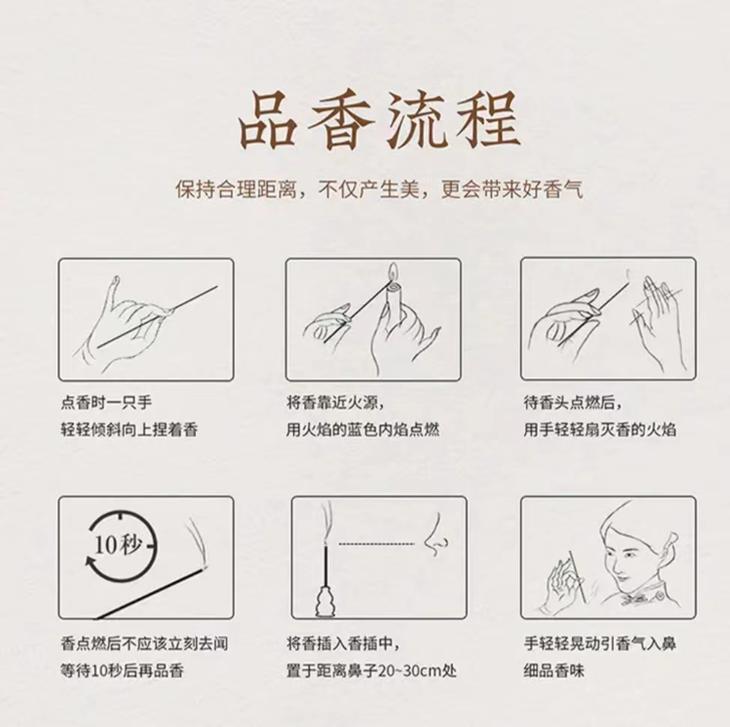 品香流程

保持合理距离，不仅产生美，更会带来好香气

点香时一只手
轻轻倾斜向上捏着香

将香靠近火源，
用火焰的蓝色内焰点燃

待香头点燃后，
用手轻轻扇灭香的火焰

10秒

香点燃后不应该立刻去闻
等待10秒后再品香

将香插入香插中，
置于距离鼻子20~30cm处

手轻轻晃动引香气入鼻
细品香味