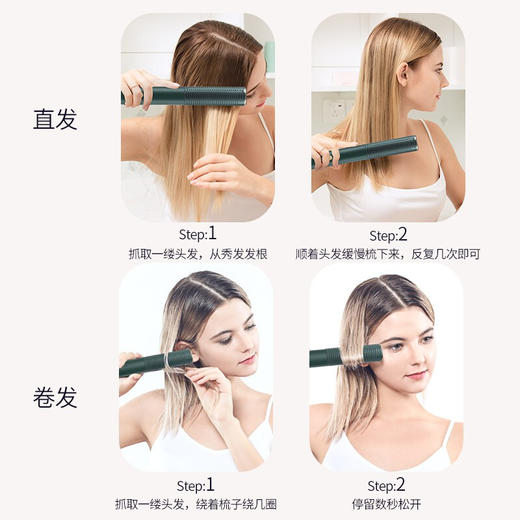 直发

Step:1
抓取一缕头发，从秀发发根

Step:2
顺着头发缓慢梳下来，反复几次即可

卷发

Step:1
抓取一缕头发，绕着梳子绕几圈

Step:2
停留数秒松开