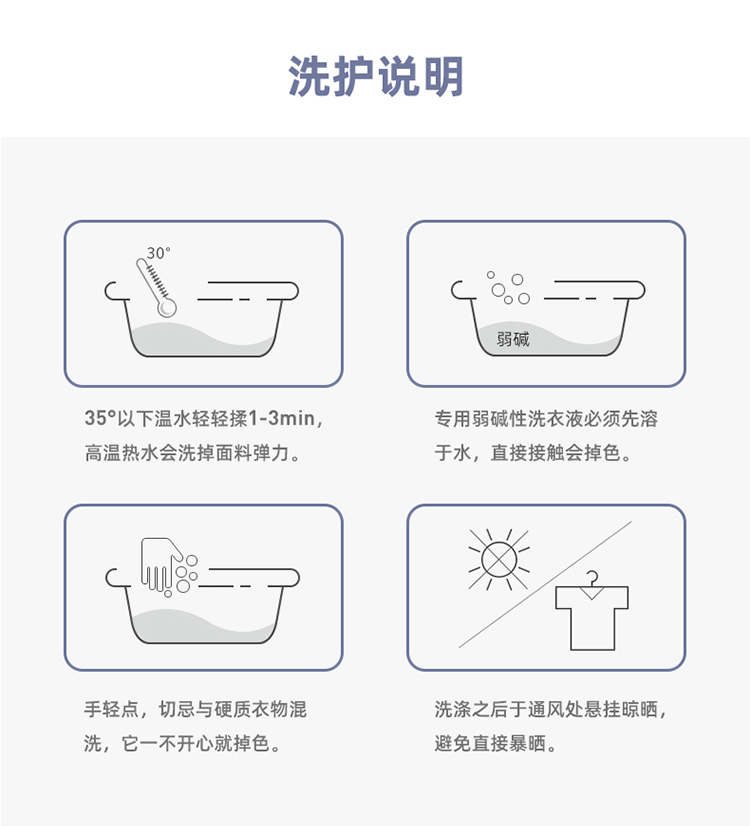 洗护说明

30°

35°以下温水轻轻揉1-3min，高温热水会洗掉面料弹力。

弱碱

专用弱碱性洗衣液必须先溶于水，直接接触会掉色。

手轻点，切忌与硬质衣物混洗，它一不开心就掉色。

洗涤之后于通风处悬挂晾晒，避免直接暴晒。