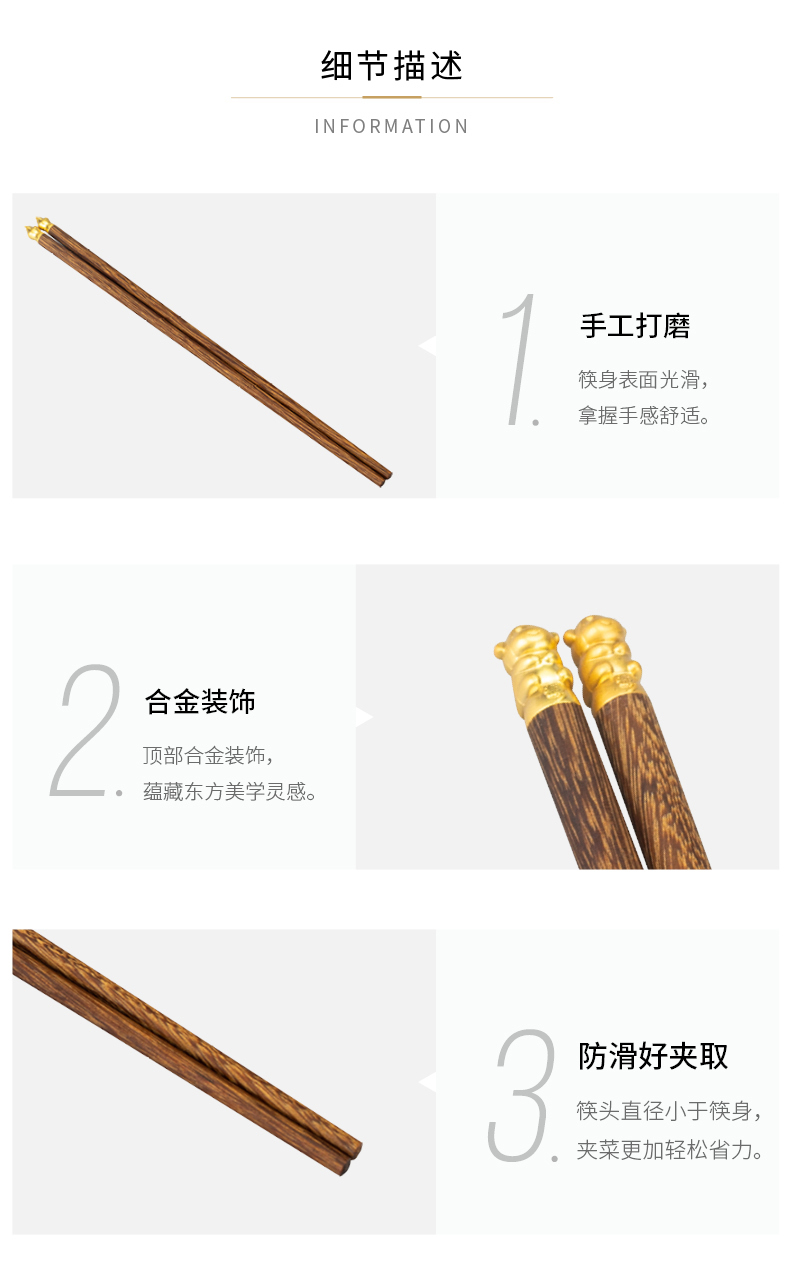 细节描述

INFORMATION

1.

手工打磨

筷身表面光滑，
拿握手感舒适。

2.

合金装饰

顶部合金装饰，
蕴藏东方美学灵感。

3.

防滑好夹取

筷头直径小于筷身，
夹菜更加轻松省力。